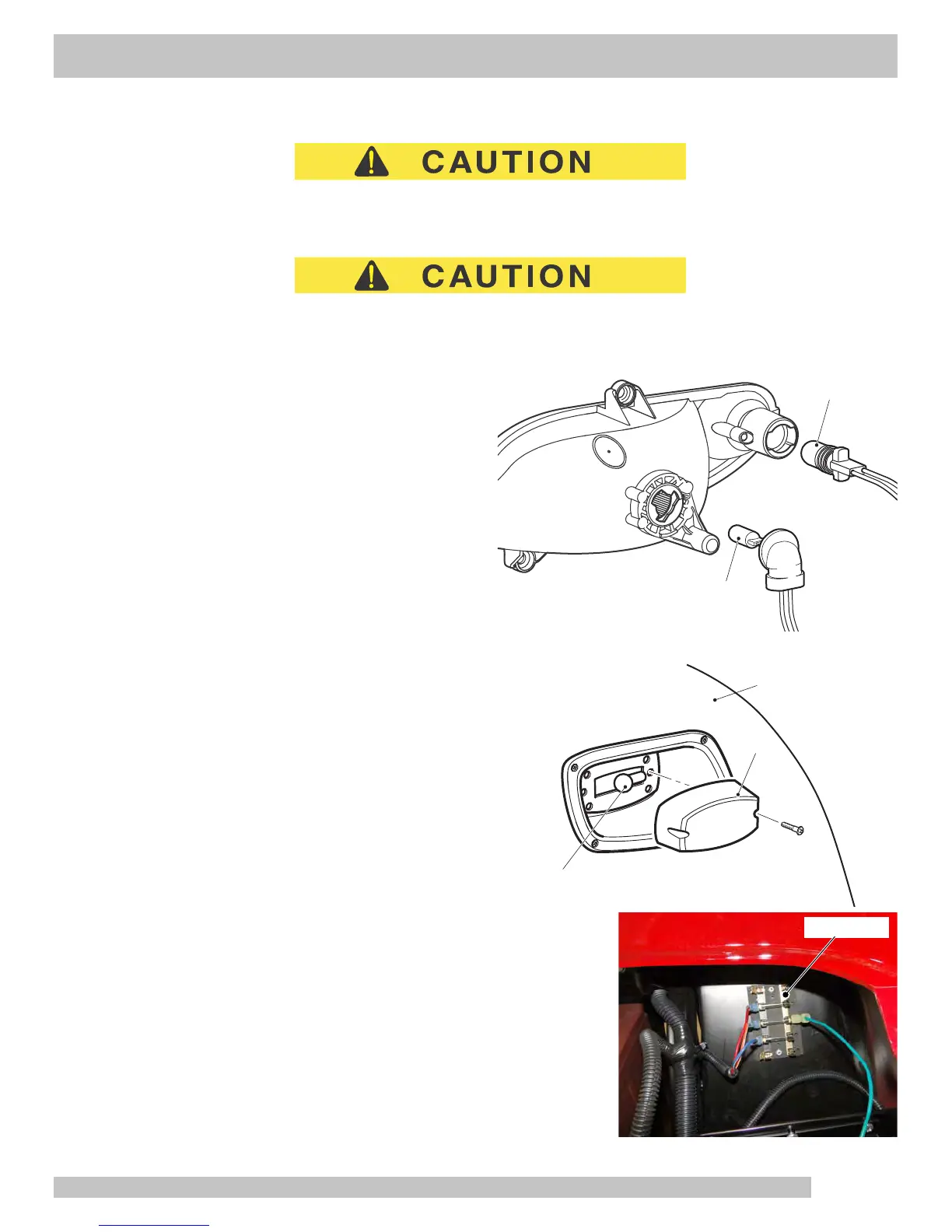 CAUTION

CAUTION