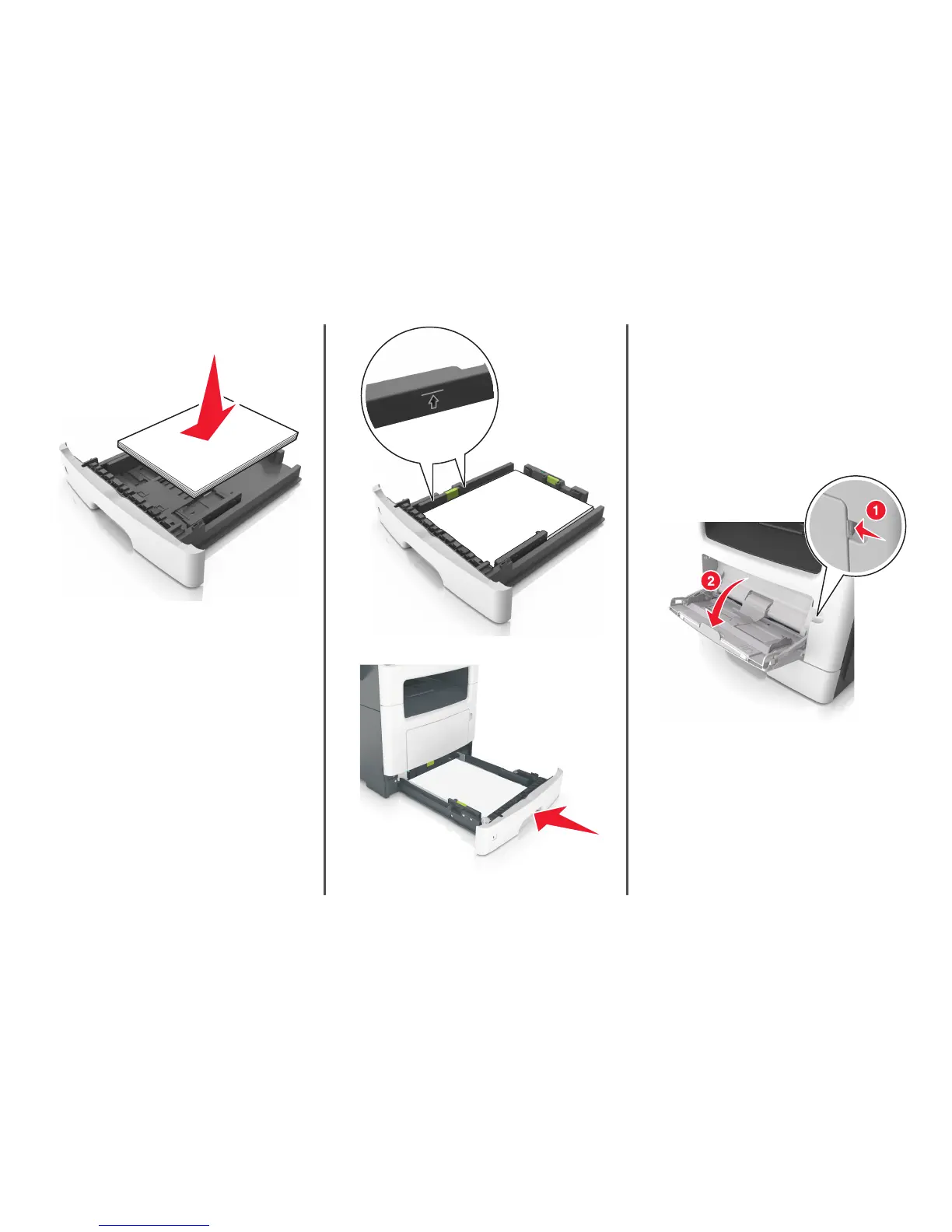 1

2