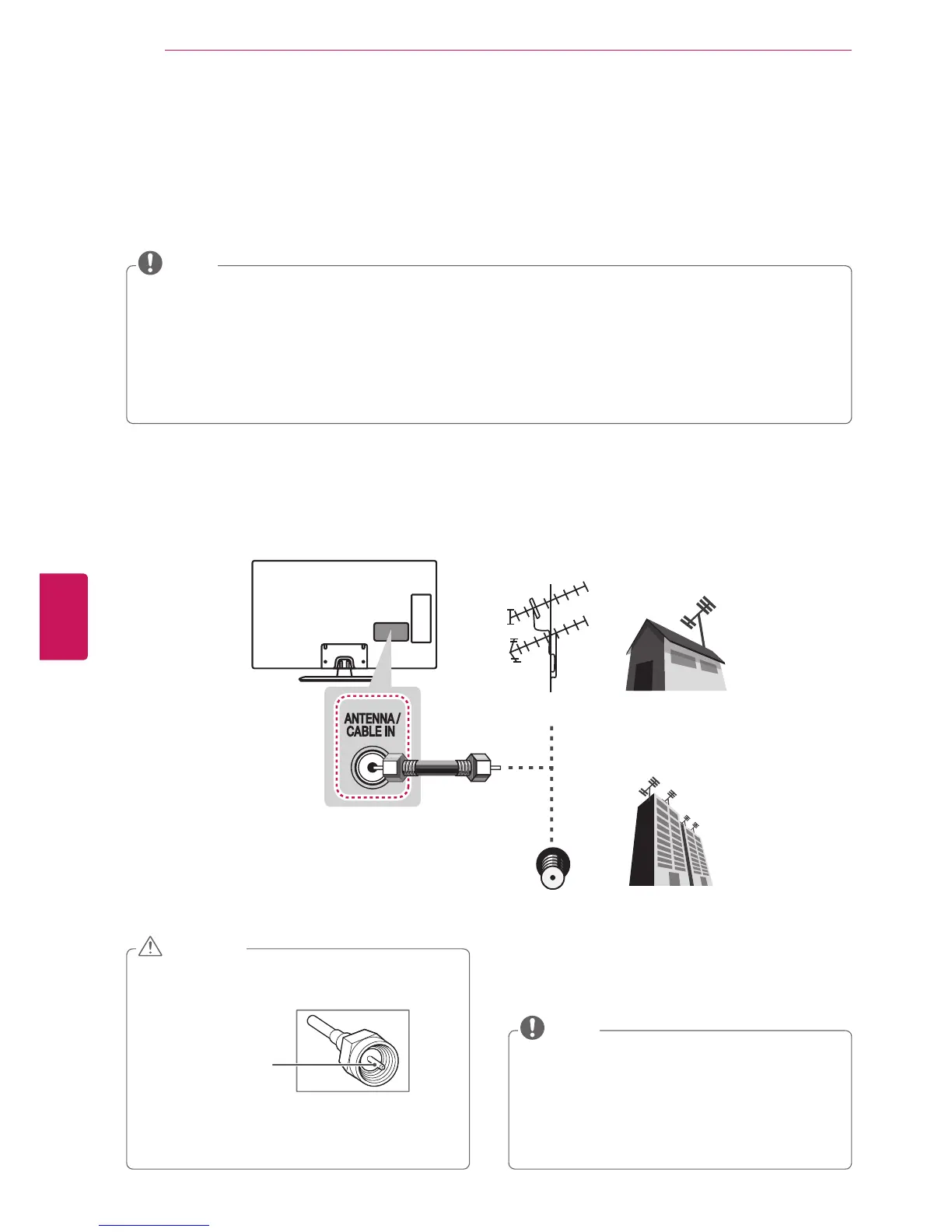 ANTENNA /
CABLE IN