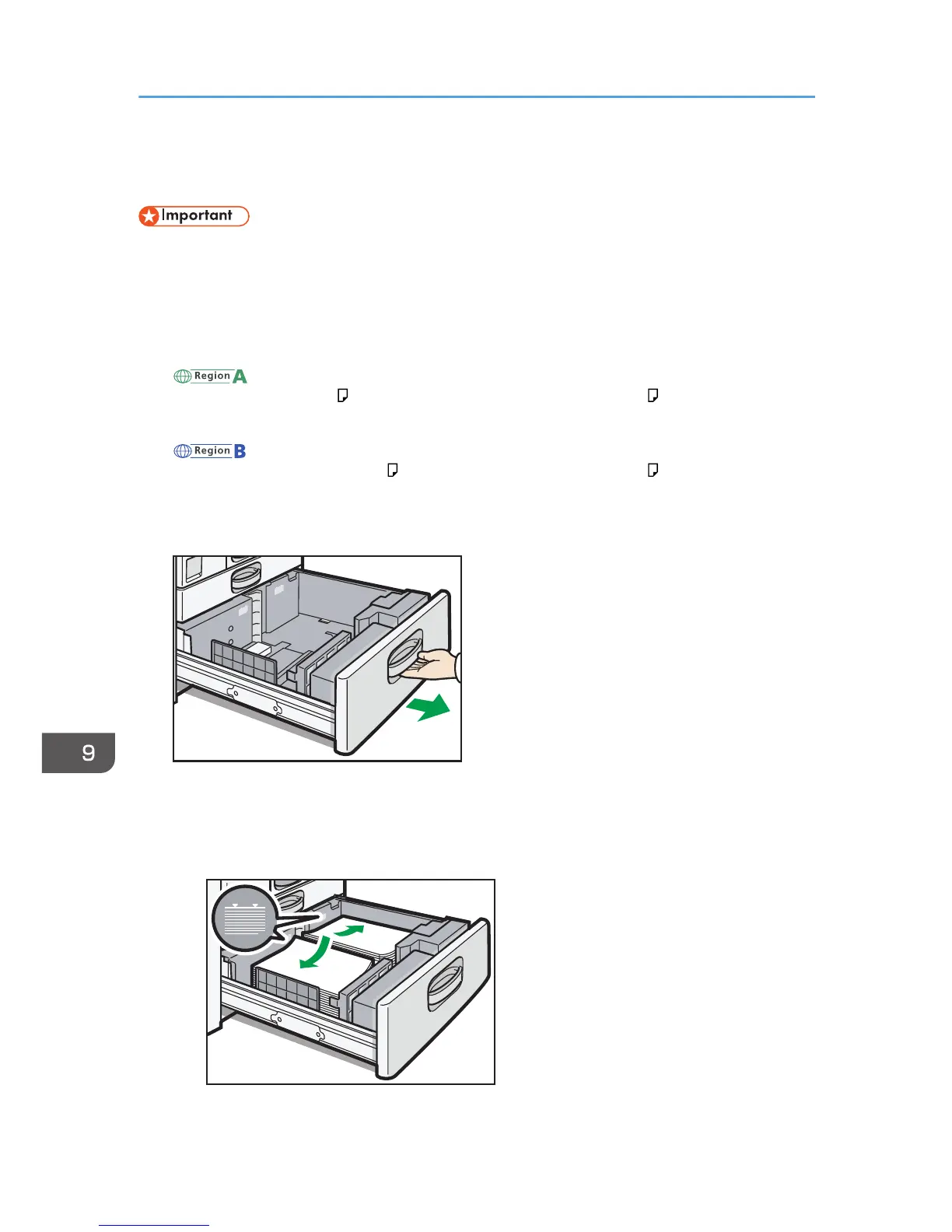 Important

Region A

Region B

9