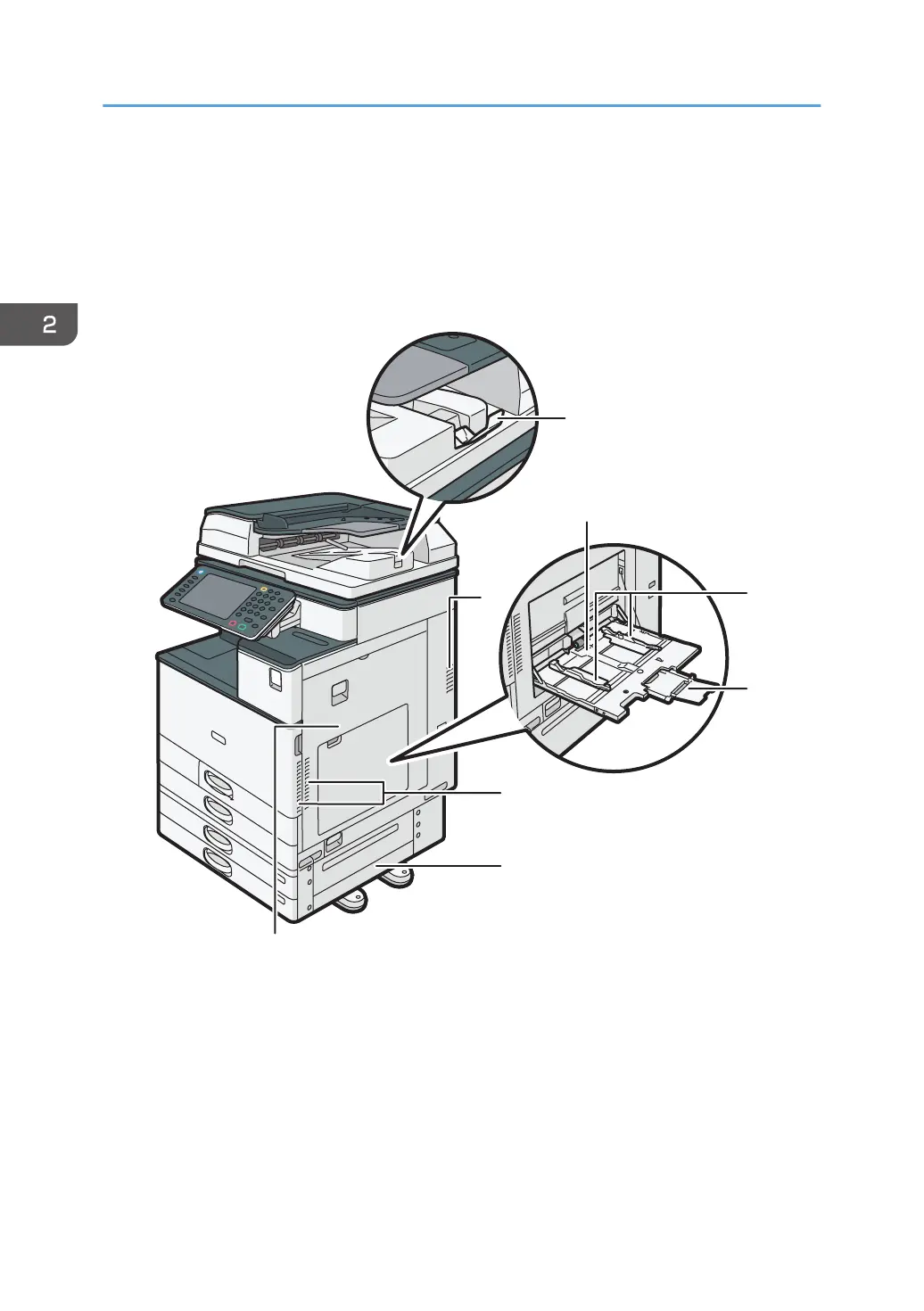 2