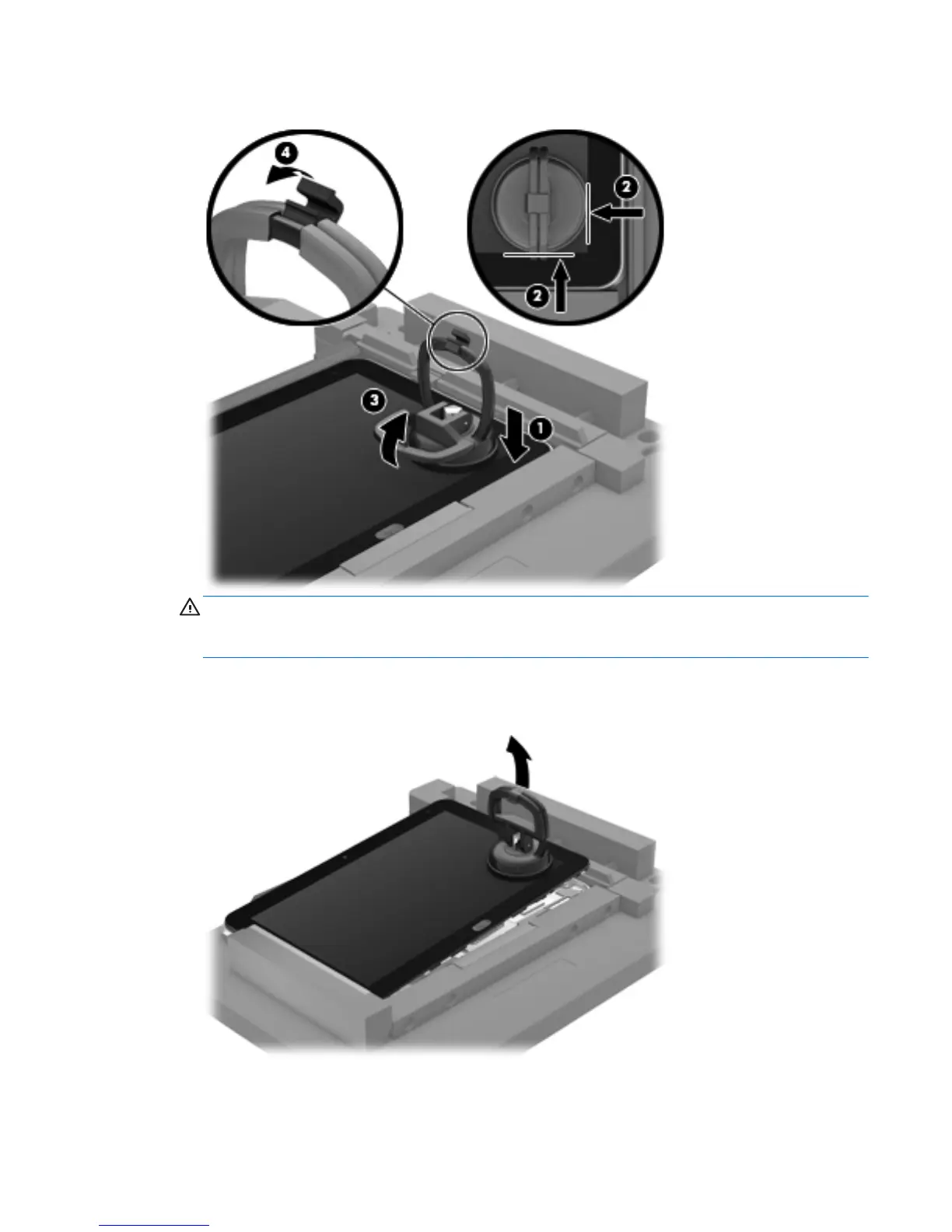 4

2

2

3

1