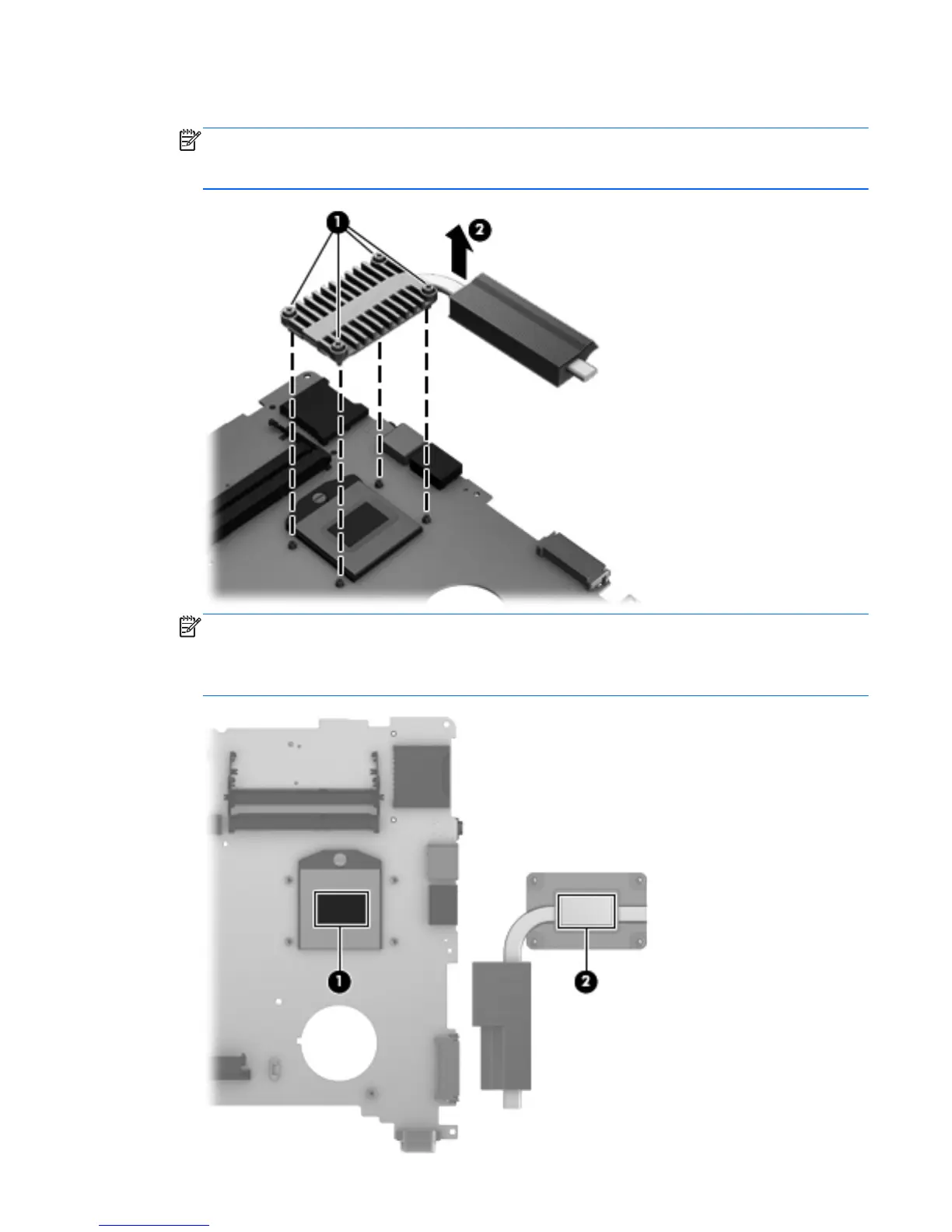 1

2

1

2