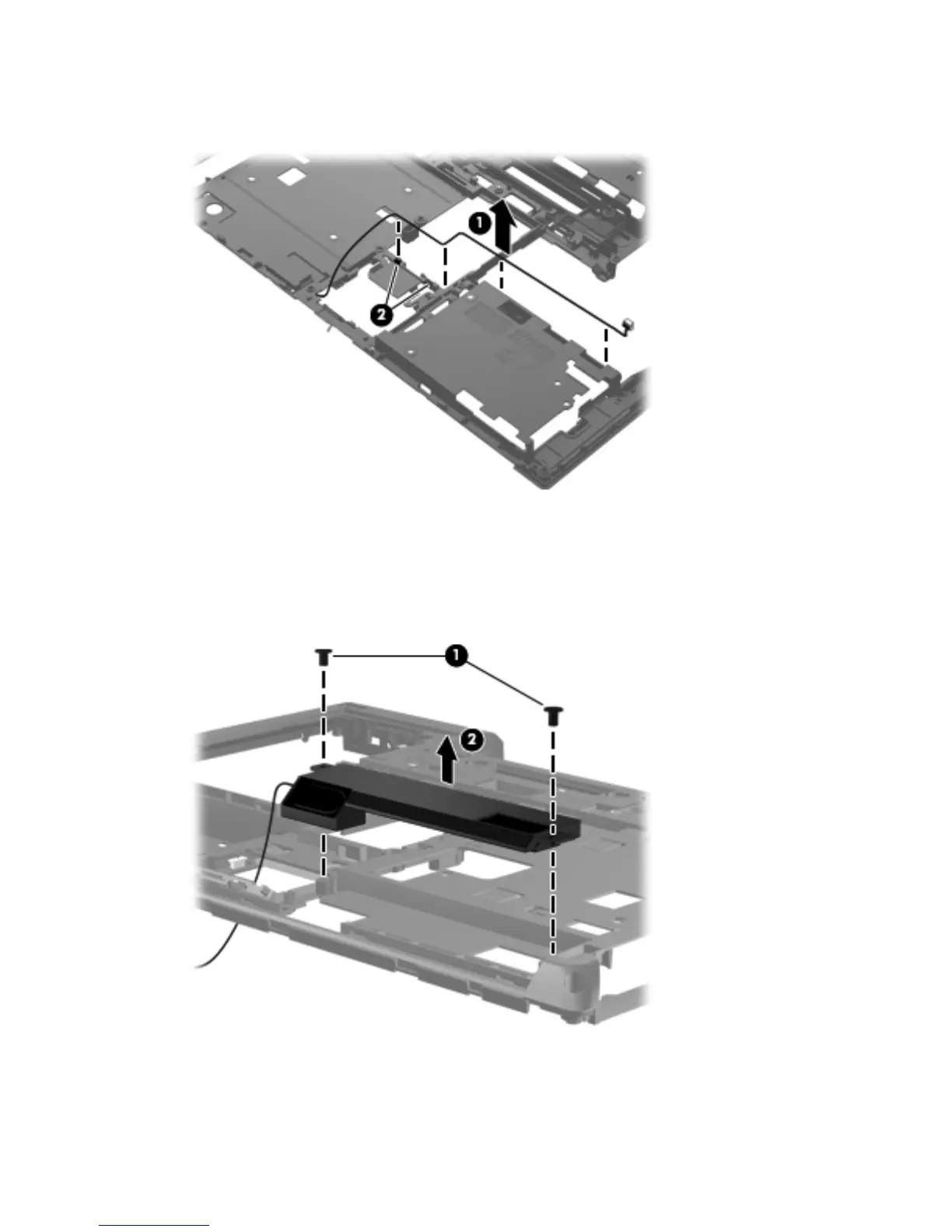 1

2

1

2