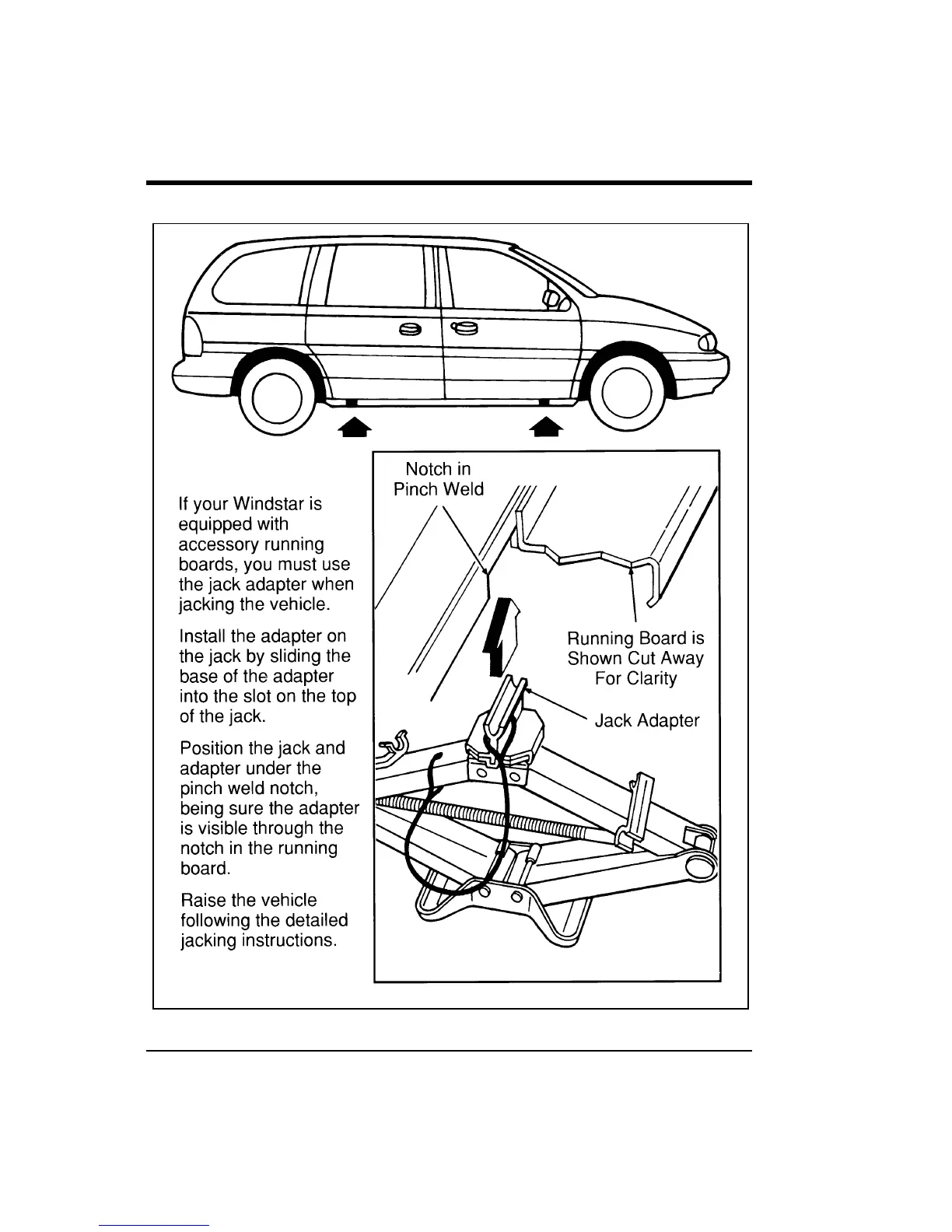 If your Windstar is equipped with accessory running boards, you must use the jack adapter when jacking the vehicle.

Install the adapter on the jack by sliding the base of the adapter into the slot on the top of the jack.

Position the jack and adapter under the pinch weld notch, being sure the adapter is visible through the notch in the running board.

Raise the vehicle following the detailed jacking instructions.

Notch in Pinch Weld

Running Board is Shown Cut Away For Clarity

Jack Adapter