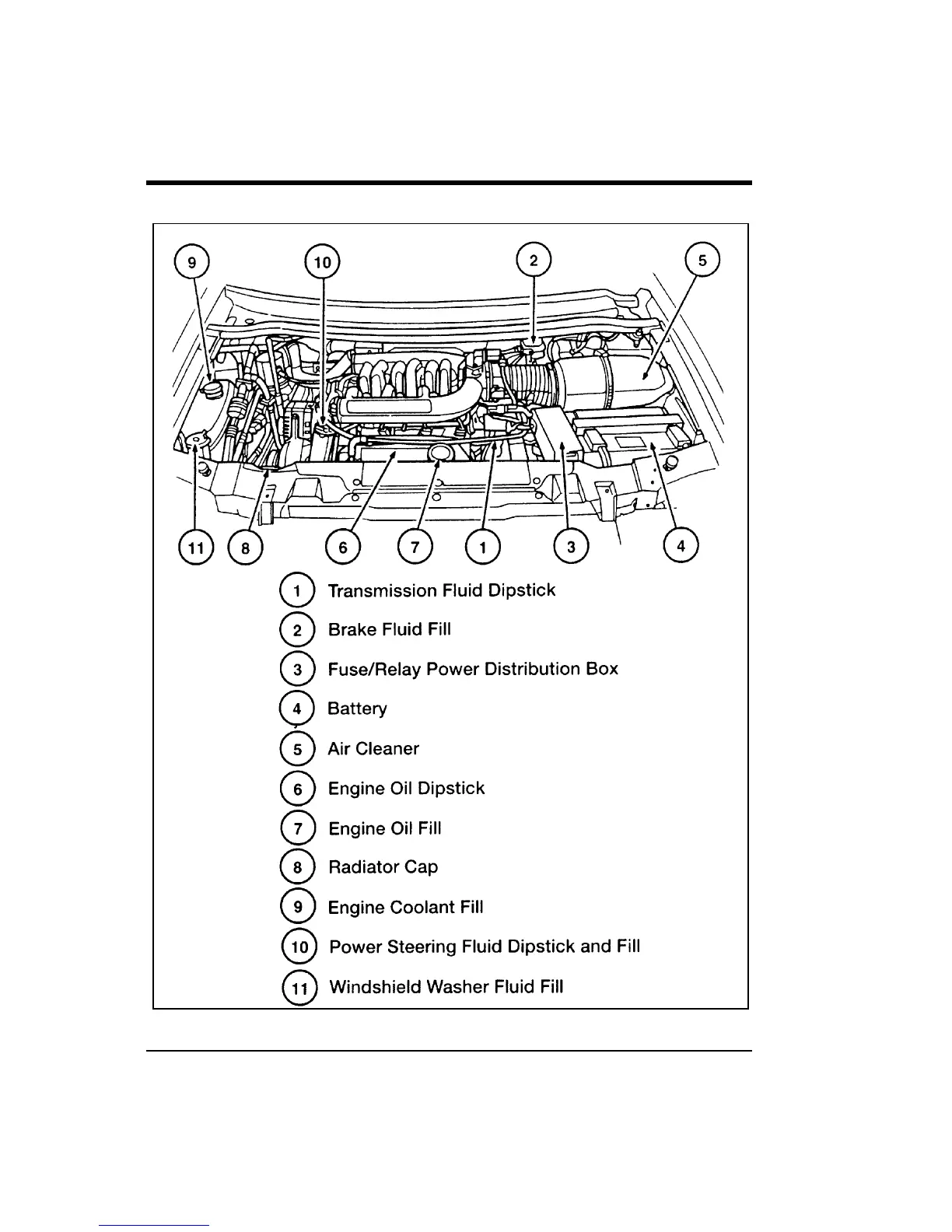 9
10
2
5
11
8
6
7
1
3
4

1 Transmission Fluid Dipstick
2 Brake Fluid Fill
3 Fuse/Relay Power Distribution Box
4 Battery
5 Air Cleaner
6 Engine Oil Dipstick
7 Engine Oil Fill
8 Radiator Cap
9 Engine Coolant Fill
10 Power Steering Fluid Dipstick and Fill
11 Windshield Washer Fluid Fill