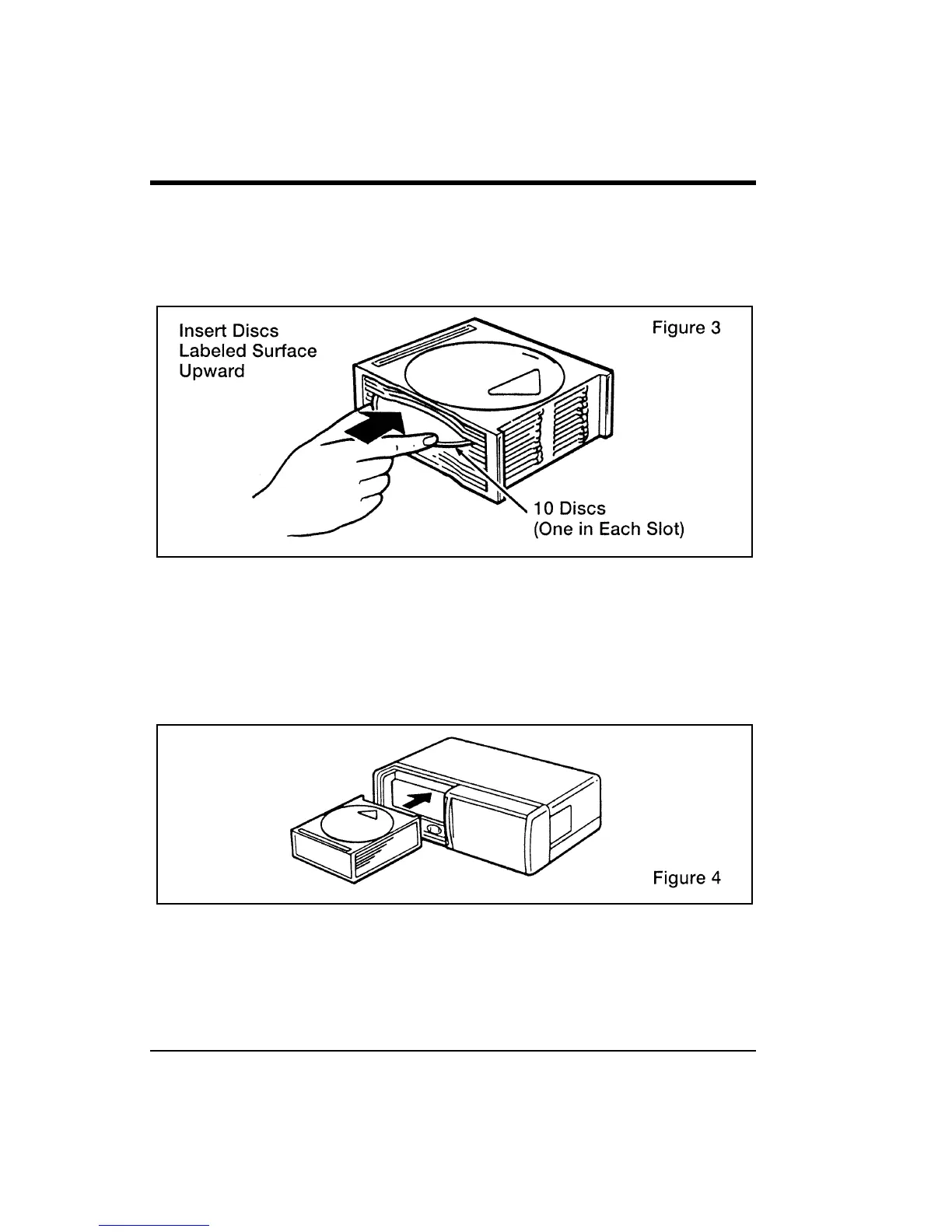 Insert Discs Labeled Surface Upward

Figure 3

10 Discs (One in Each Slot)

Figure 4