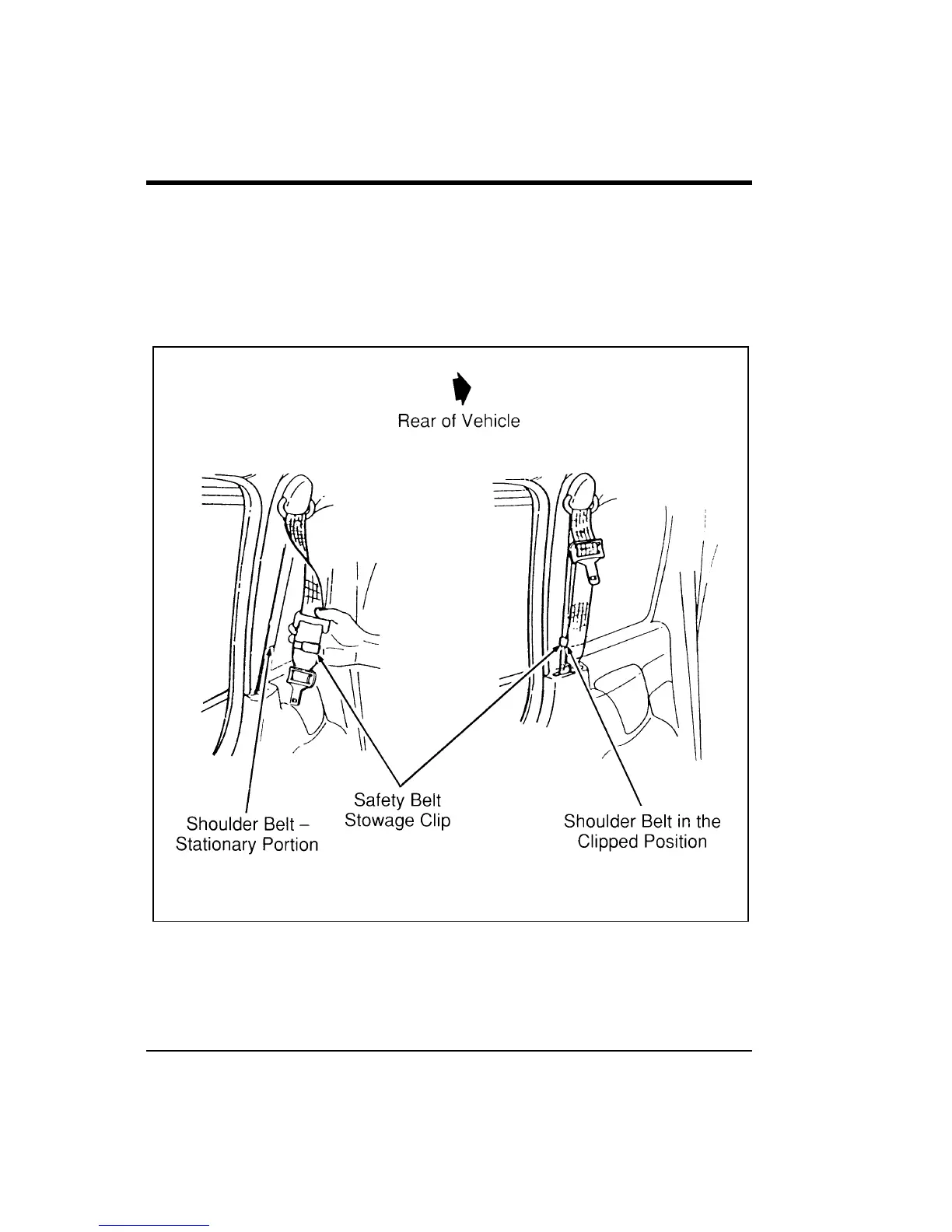 Rear of Vehicle

Shoulder Belt – Stationary Portion

Safety Belt Stowage Clip

Shoulder Belt in the Clipped Position