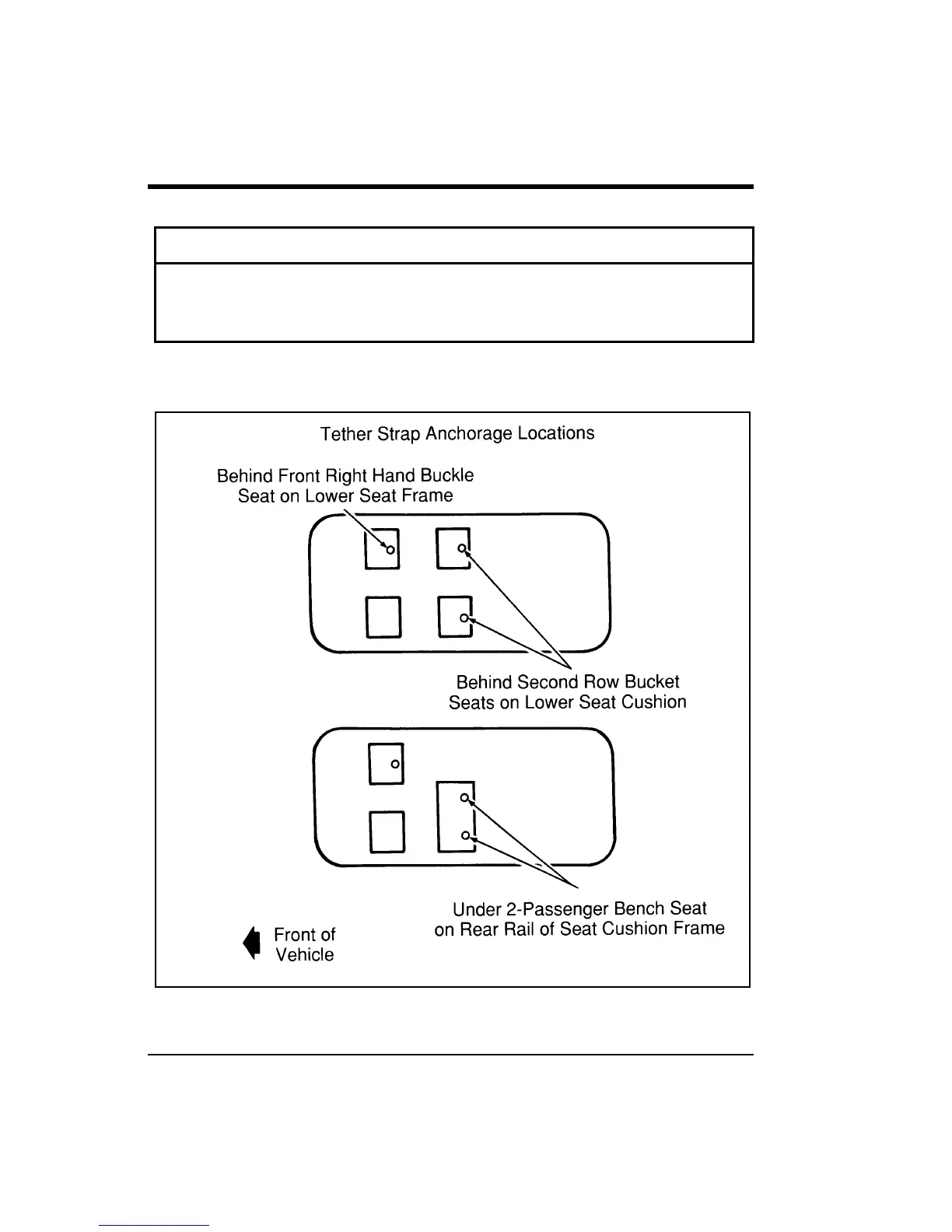 Tether Strap Anchorage Locations

Behind Front Right Hand Buckle Seat on Lower Seat Frame

Behind Second Row Bucket Seats on Lower Seat Cushion

Under 2-Passenger Bench Seat on Rear Rail of Seat Cushion Frame

Front of Vehicle