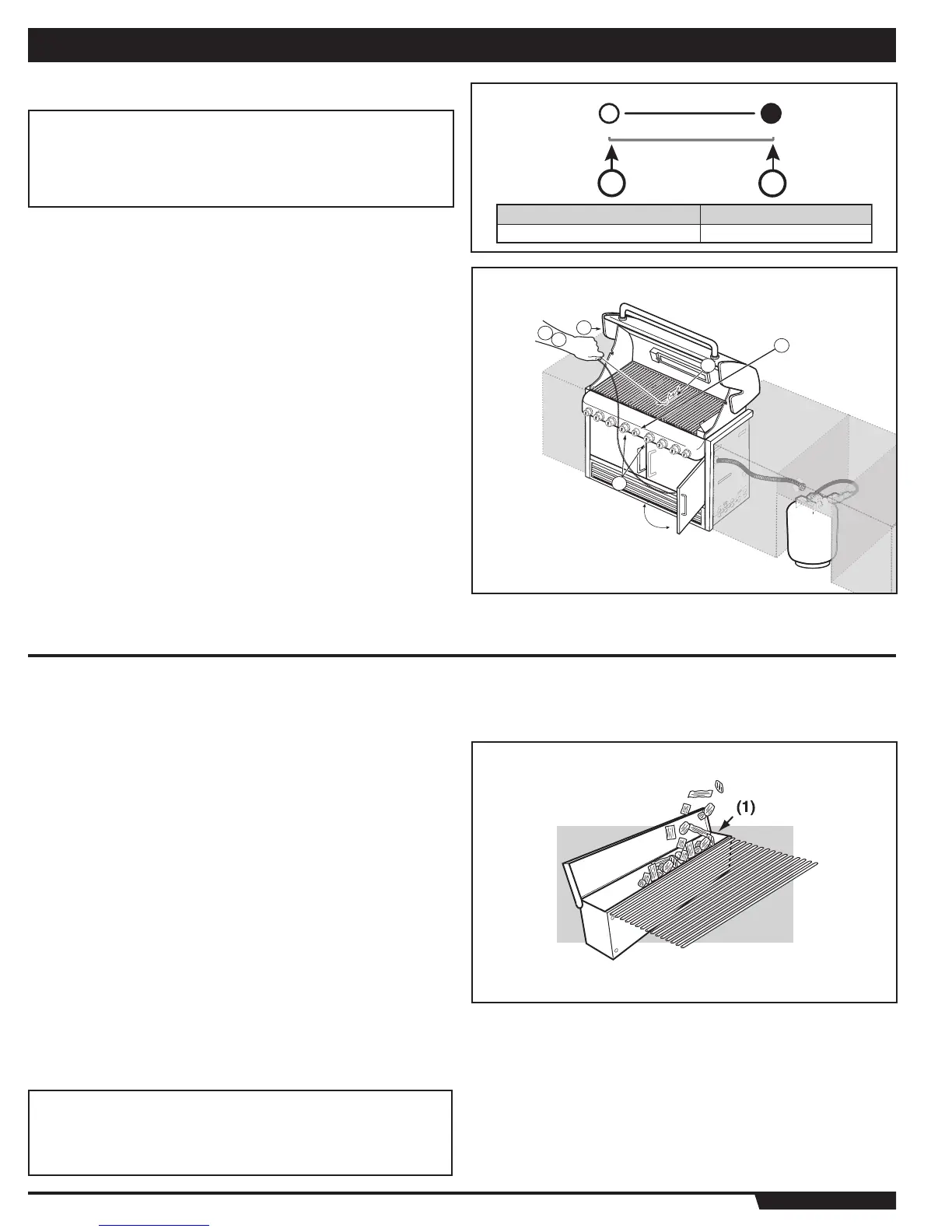 (1)