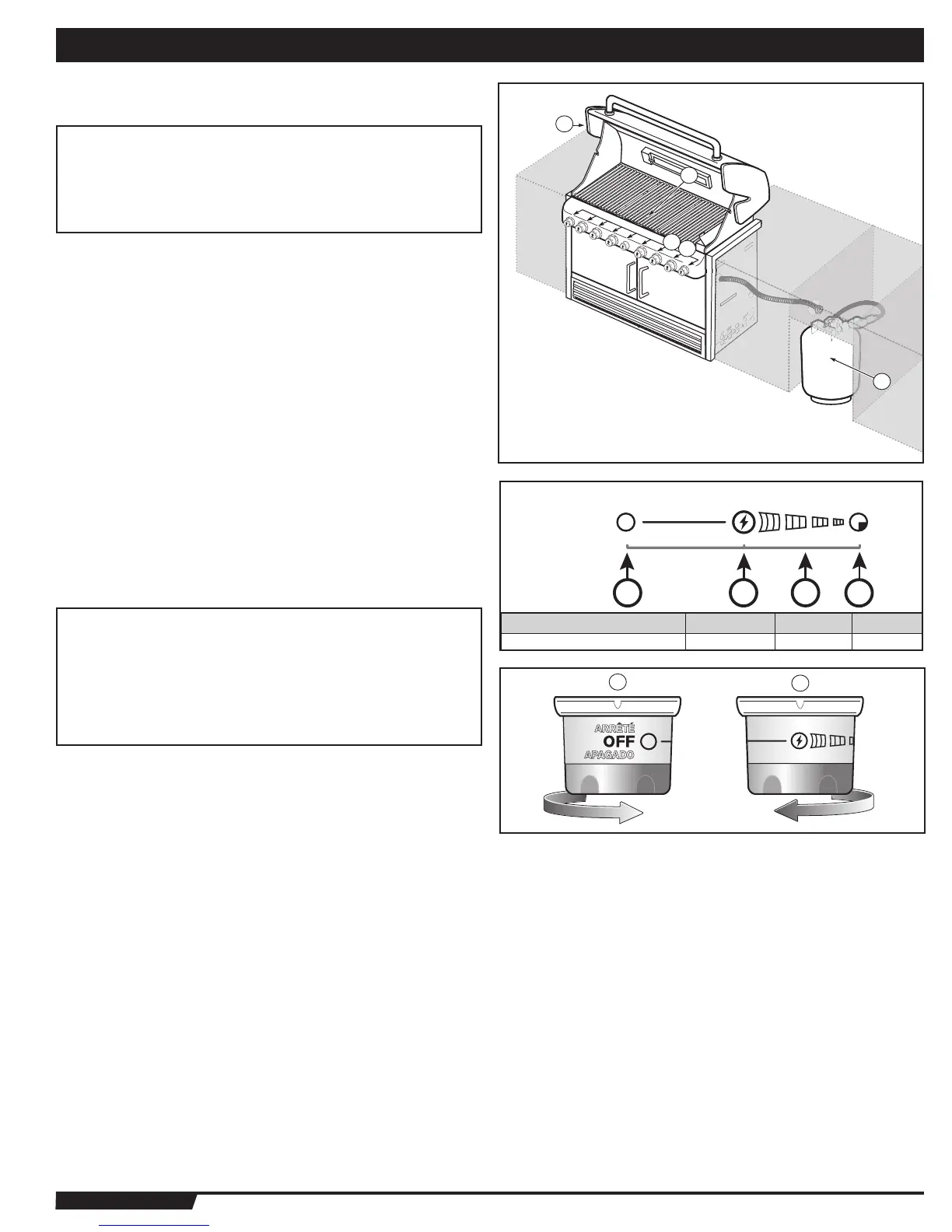 ARRÊTÉ
OFF
APAGADO