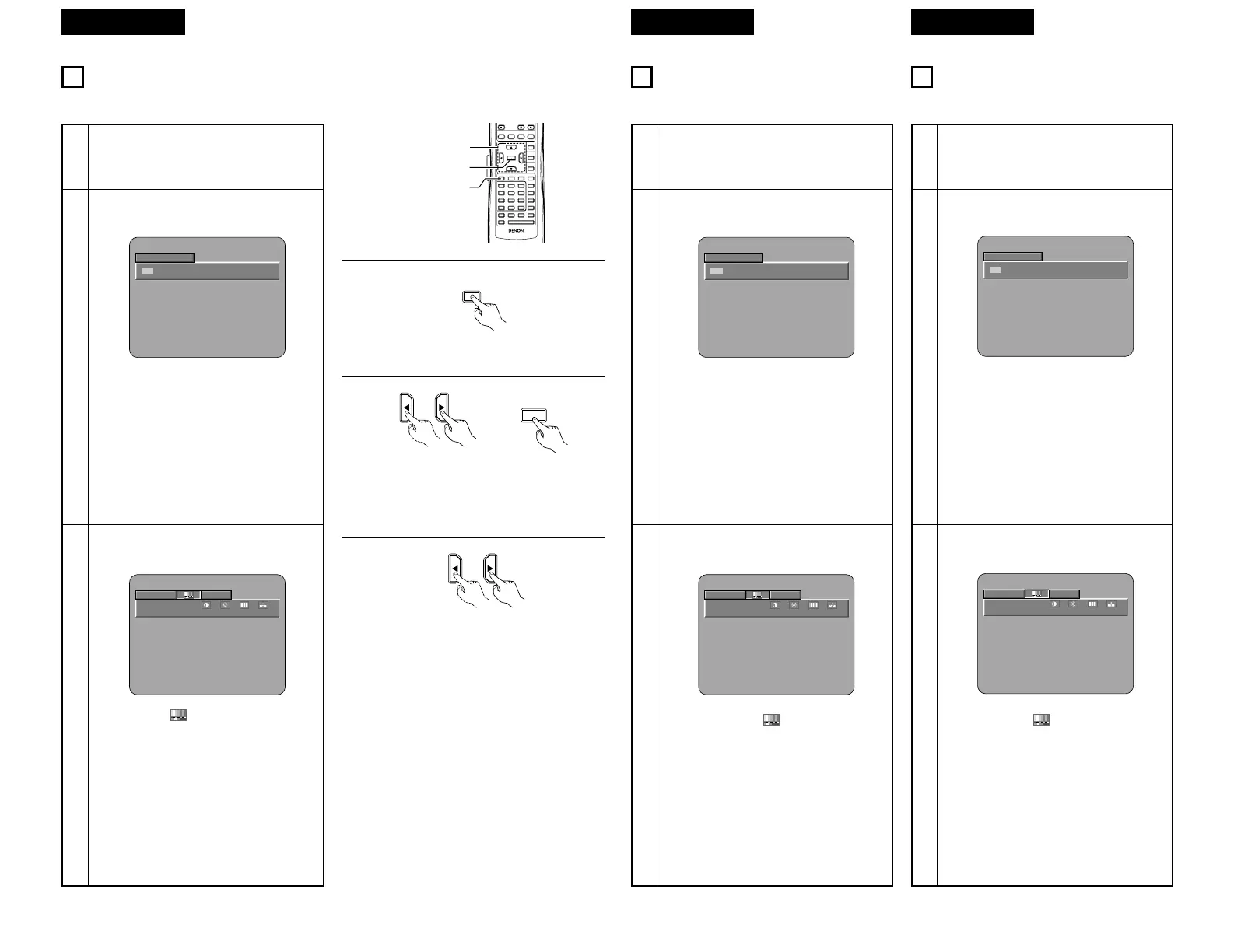 DENON