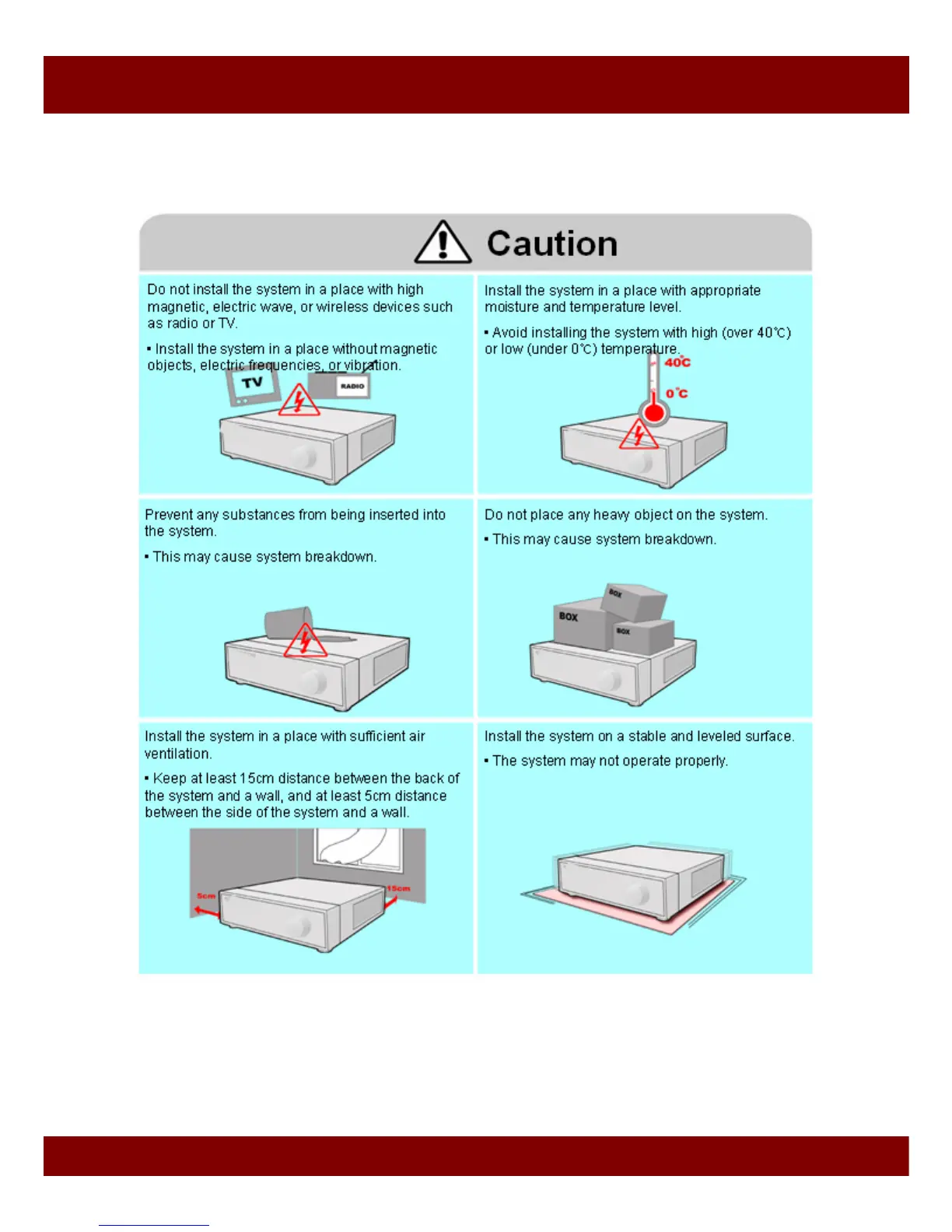 Caution

Do not install the system in a place with high magnetic, electric wave, or wireless devices such as radio or TV.

▪ Install the system in a place without magnetic objects, electric frequencies, or vibration.

TV

RADIO

Install the system in a place with appropriate moisture and temperature level.

▪ Avoid installing the system with high (over 40℃) or low (under 0℃) temperature.

40℃

0℃

Prevent any substances from being inserted into the system.

▪ This may cause system breakdown.

Do not place any heavy object on the system.

▪ This may cause system breakdown.

BOX

BOX

BOX

Install the system in a place with sufficient air ventilation.

▪ Keep at least 15cm distance between the back of the system and a wall, and at least 5cm distance between the side of the system and a wall.

5cm

15cm

Install the system on a stable and leveled surface.

▪ The system may not operate properly.