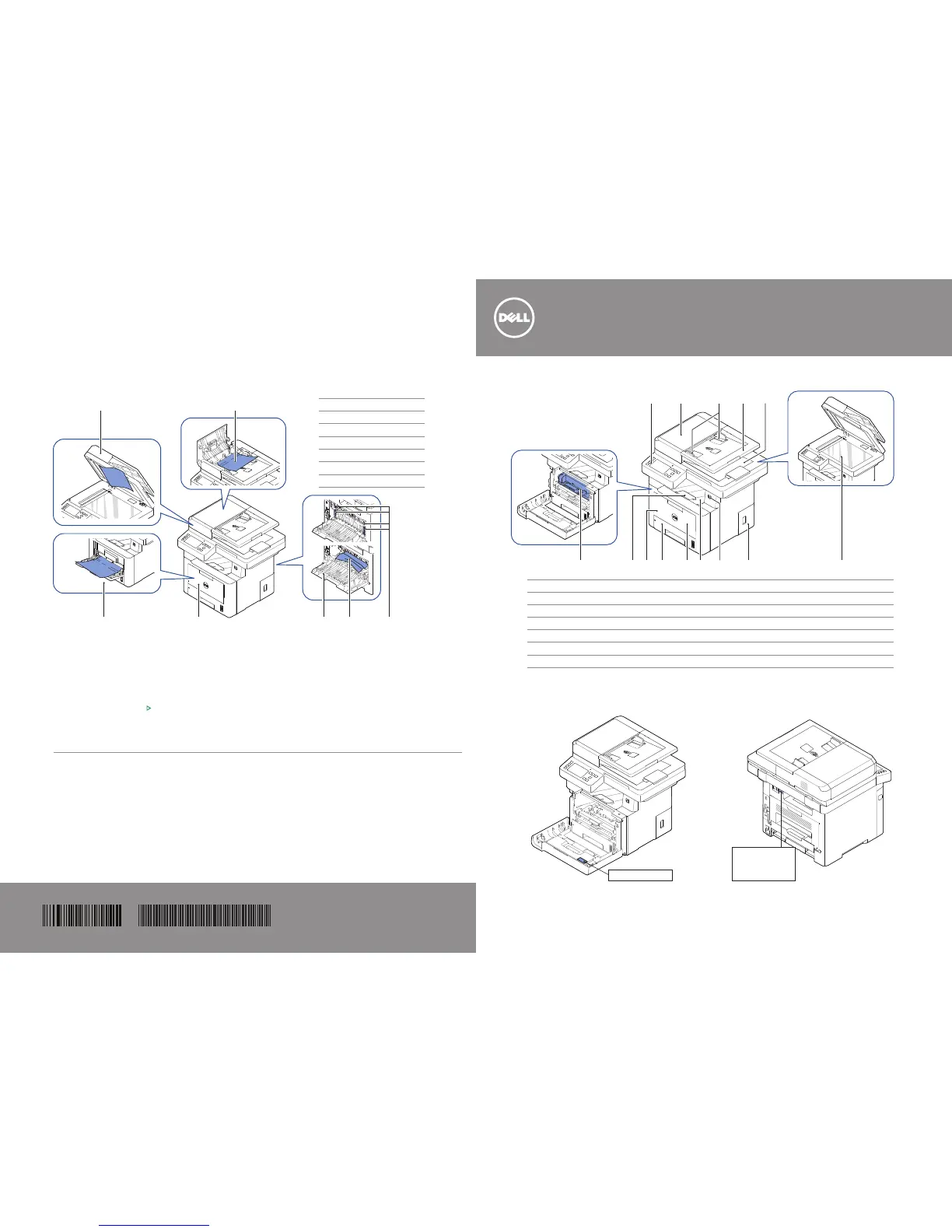 DELL