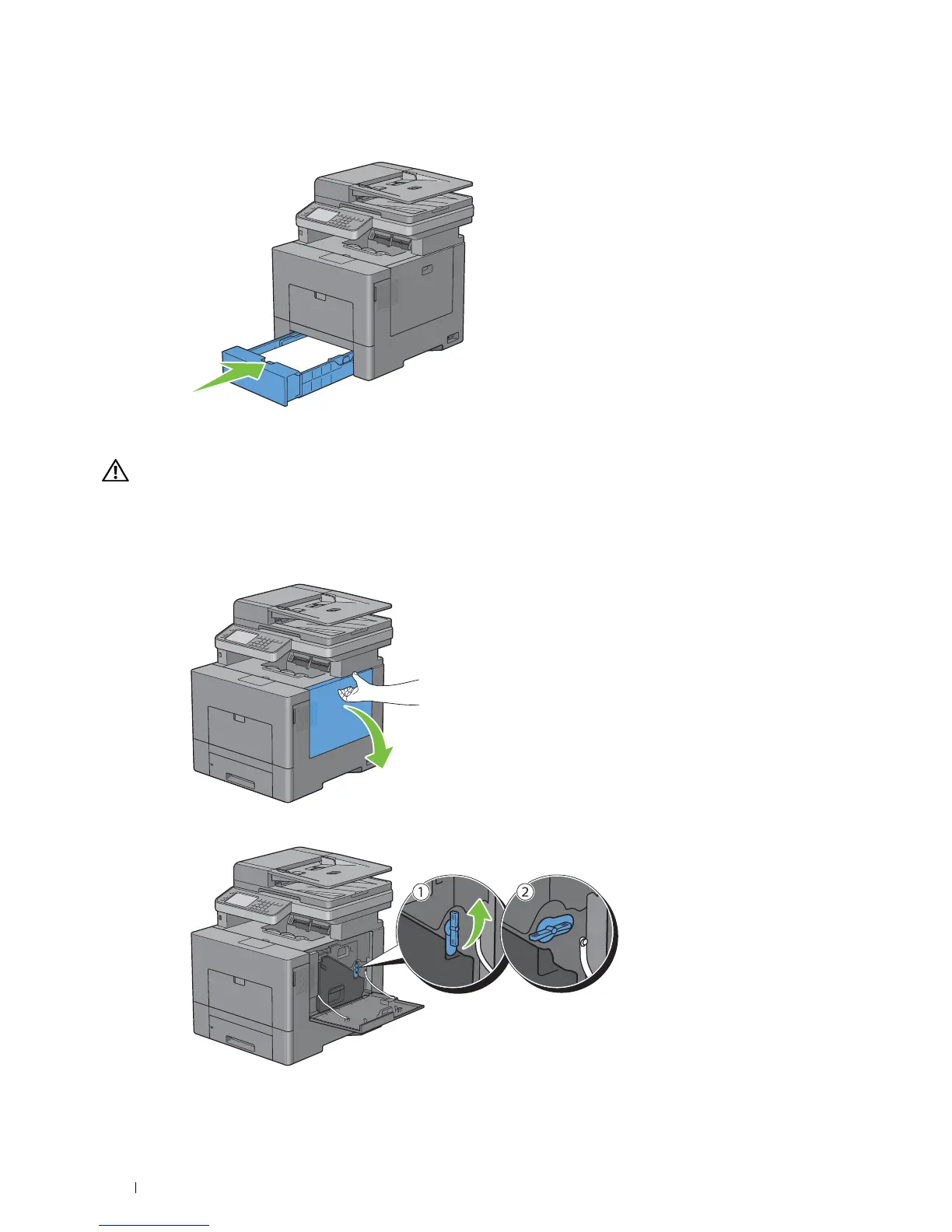 1

2