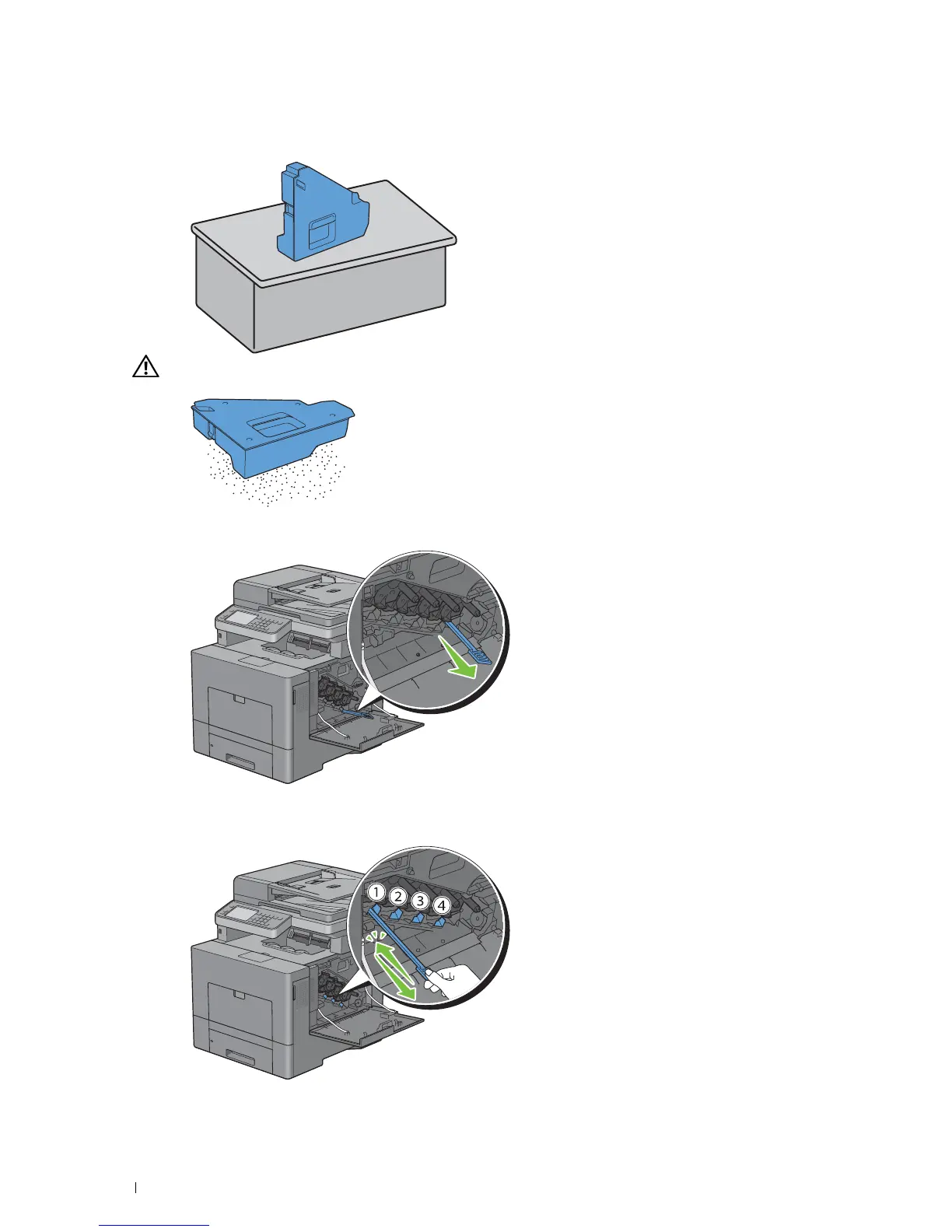 1

2

3

4