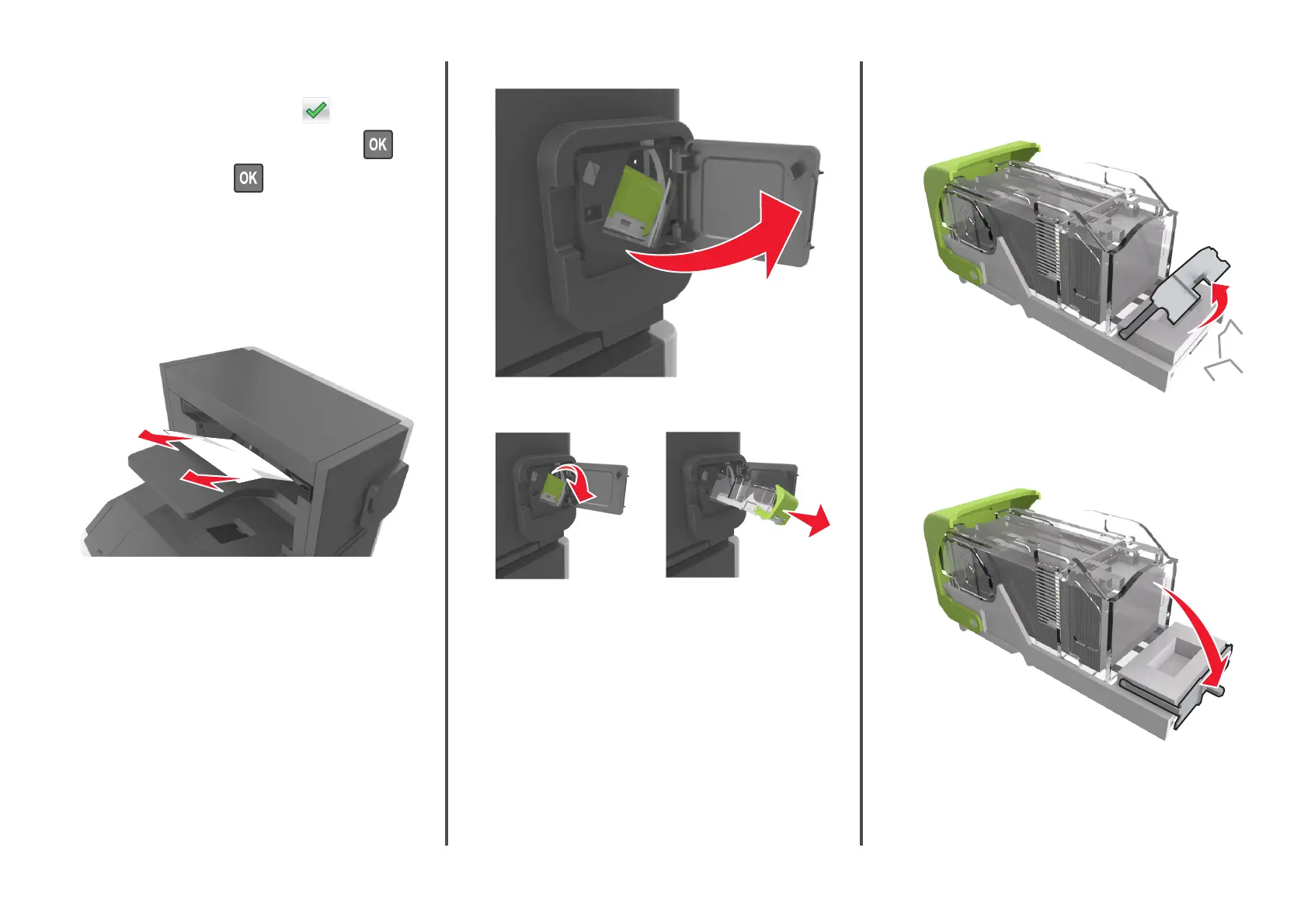 OK

OK