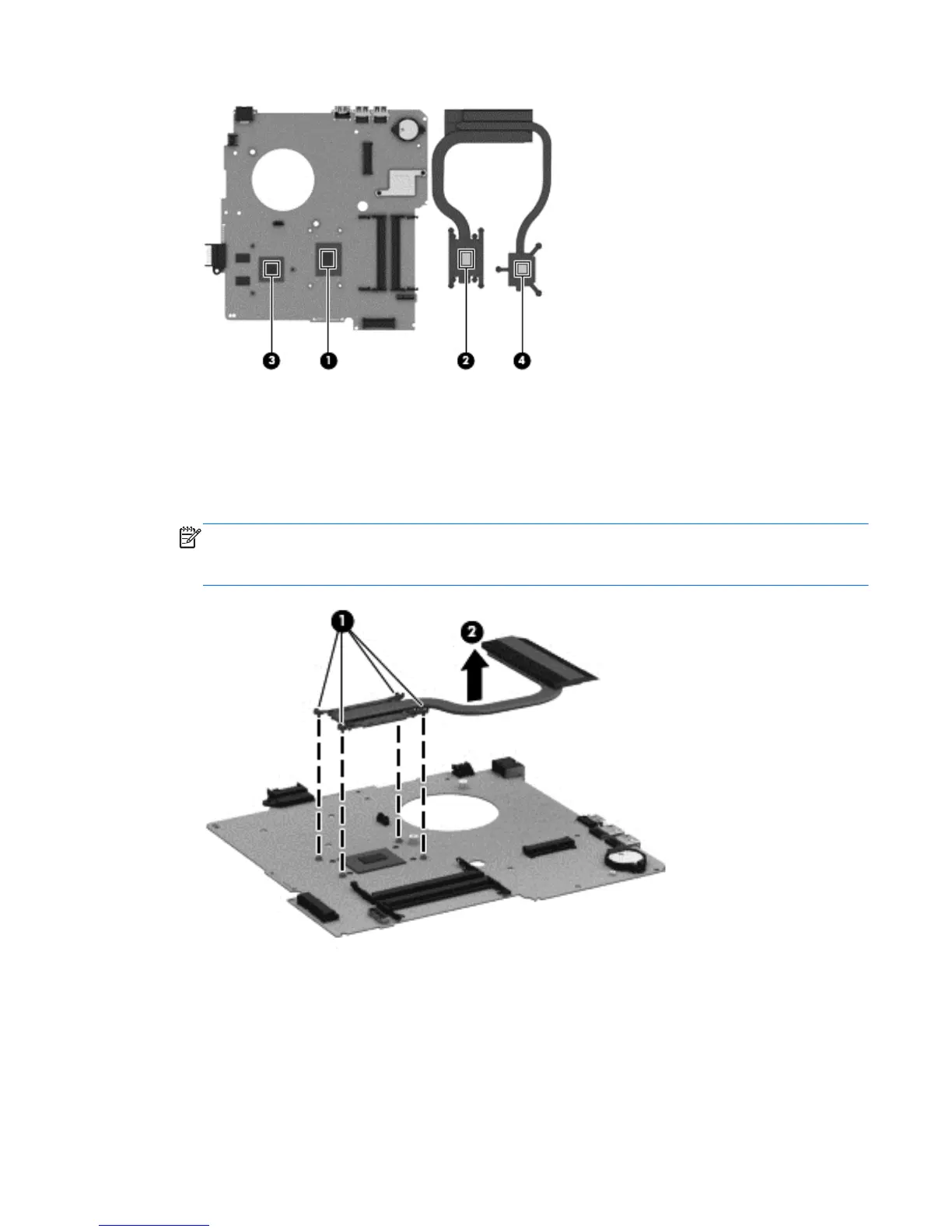 3 1 2 4

1

2