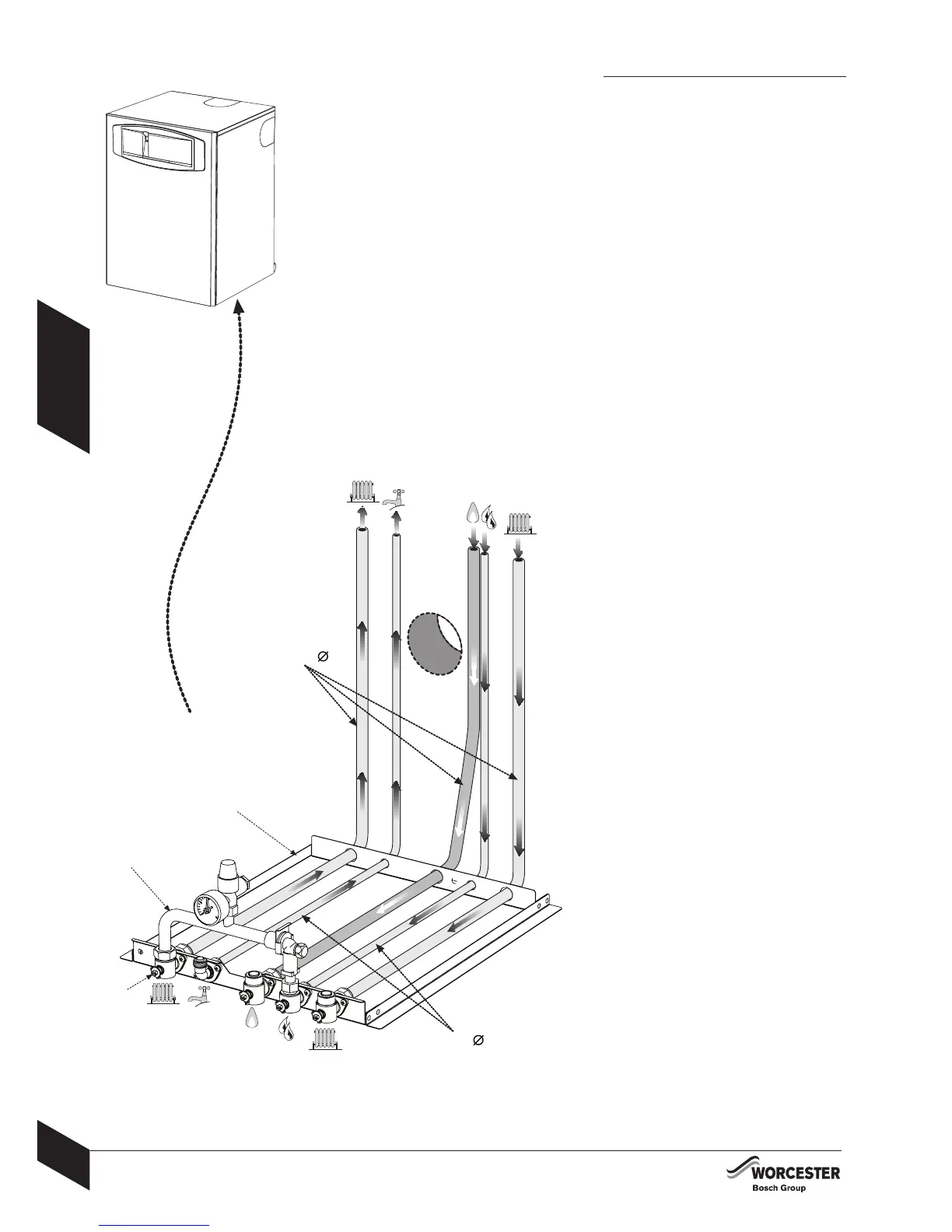 Ø

Ø

WORCESTER
Bosch Group