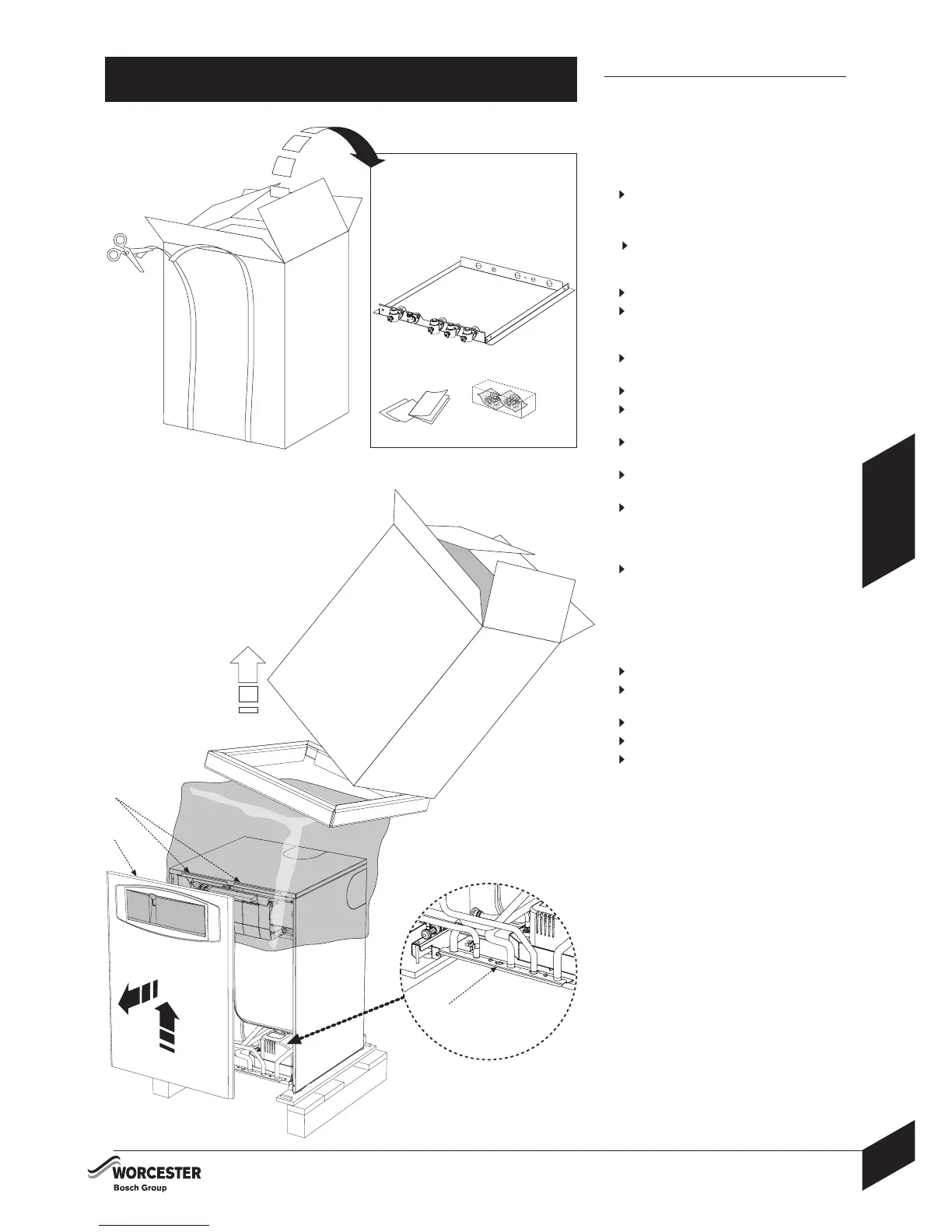 WORCESTER
Bosch Group