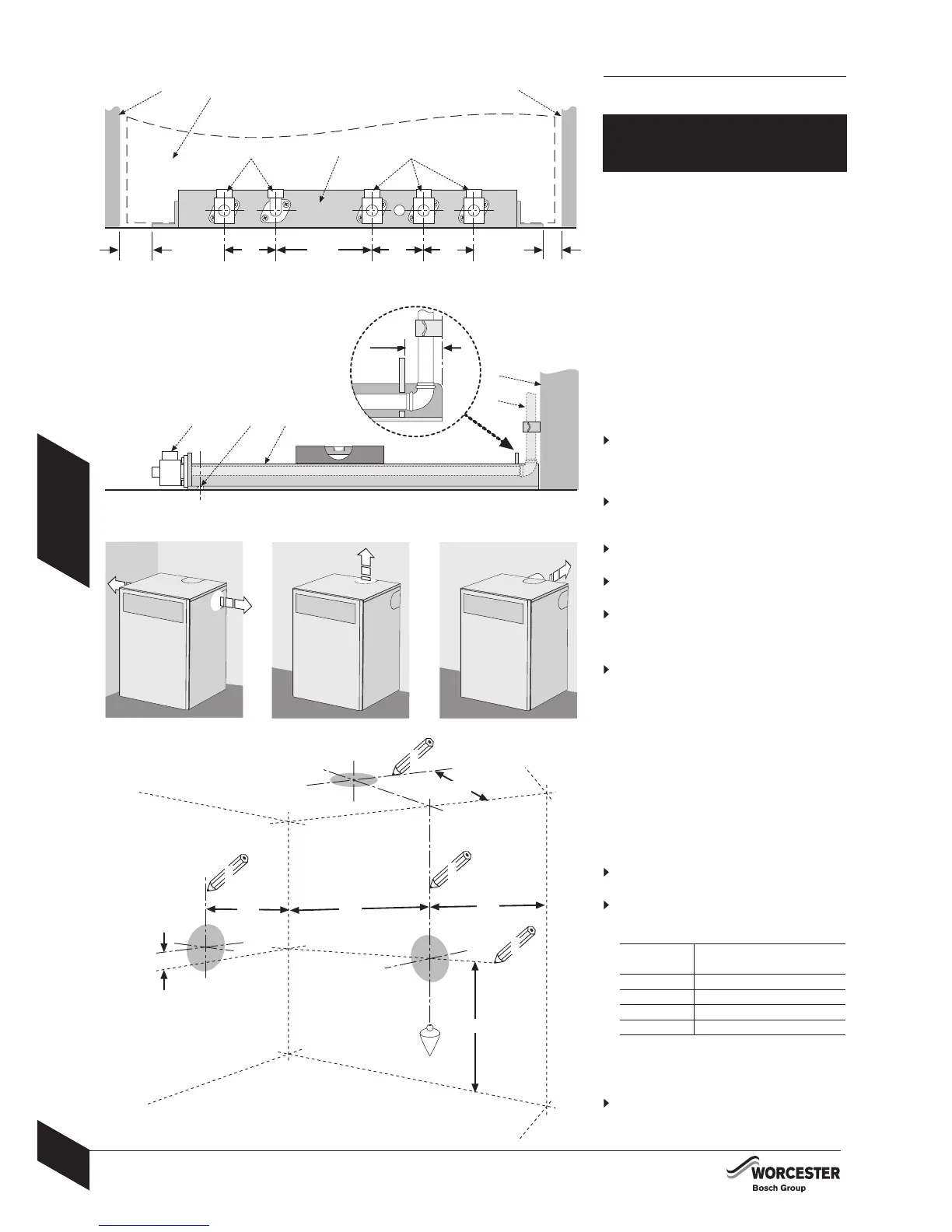 WORCESTER
Bosch Group