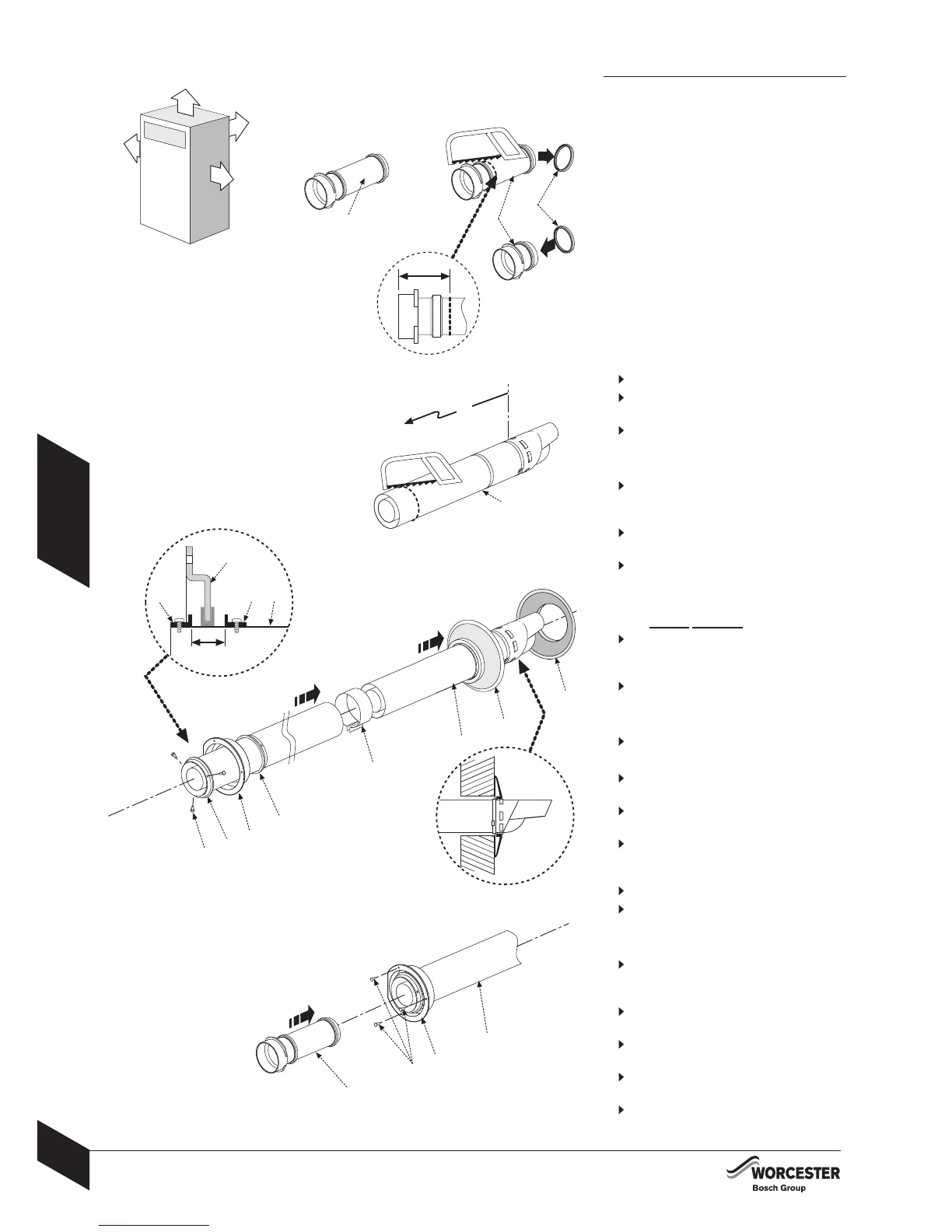 WORCESTER
Bosch Group