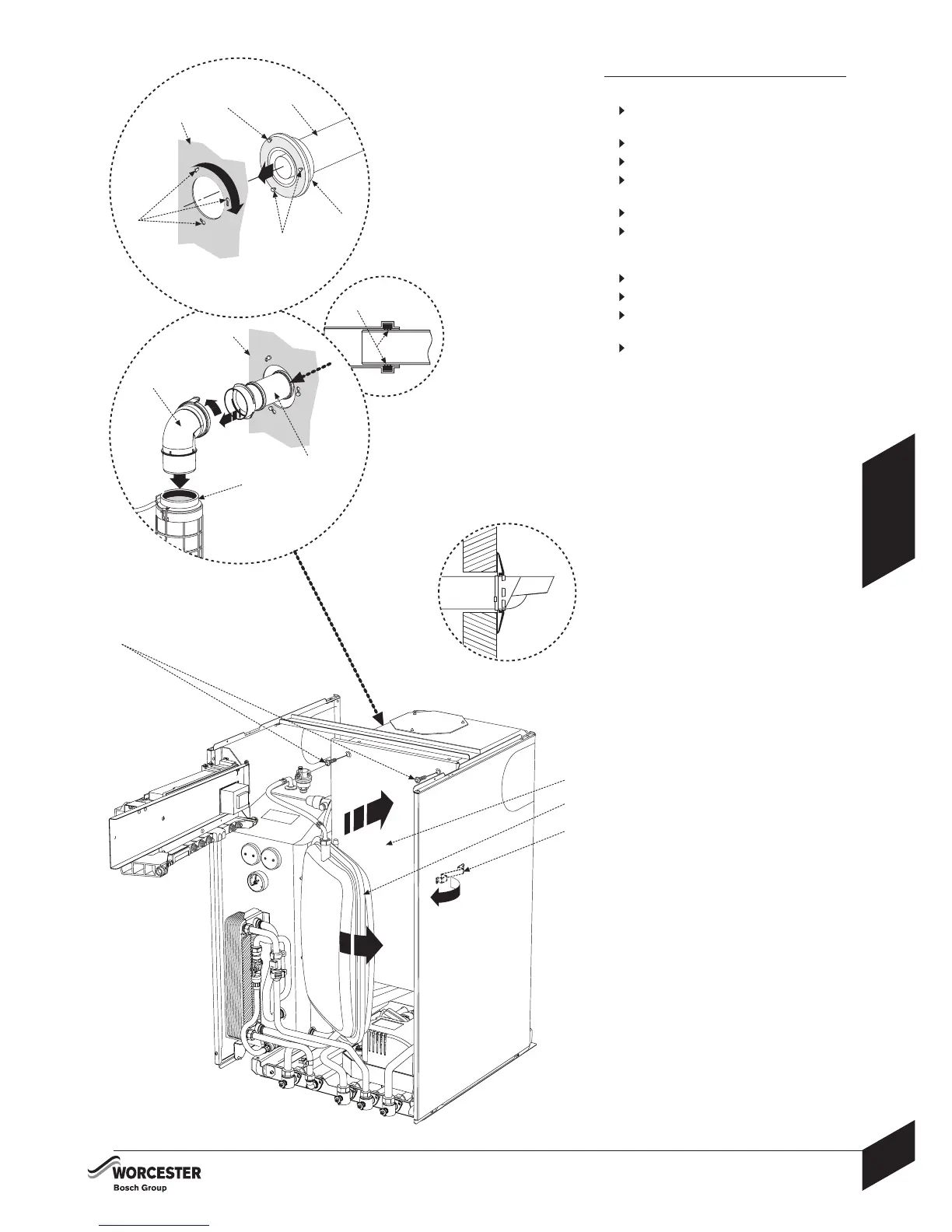 WORCESTER
Bosch Group