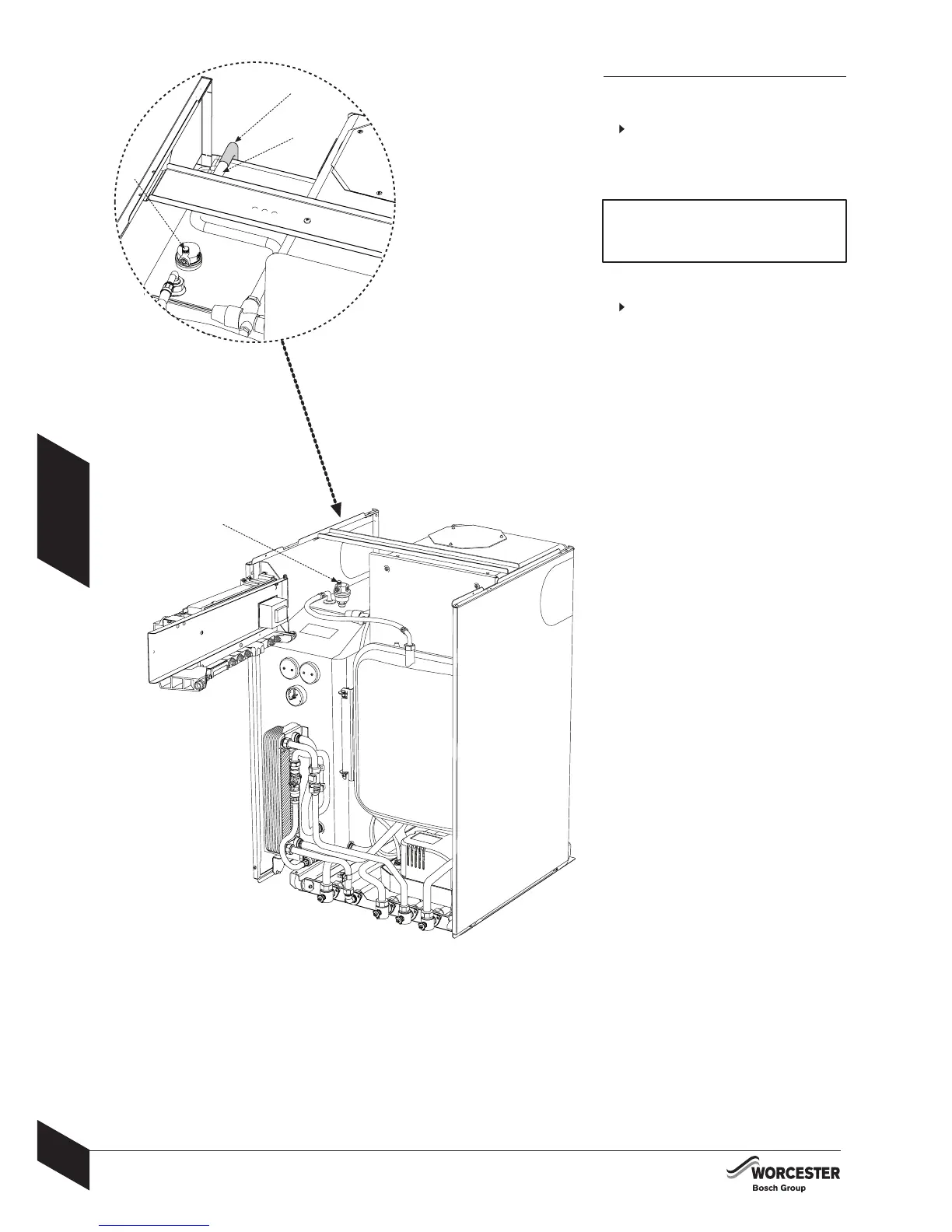 WORCESTER
Bosch Group