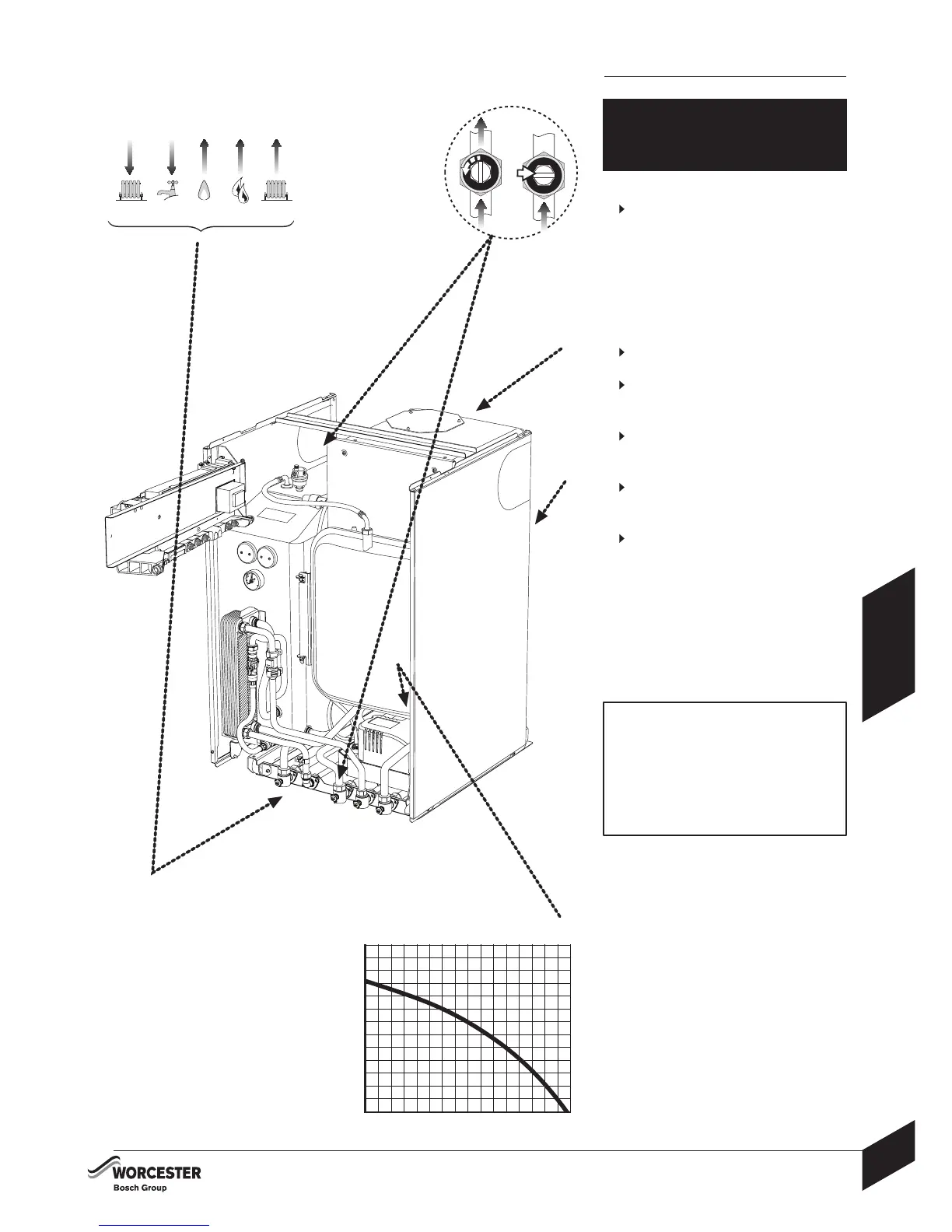 WORCESTER
Bosch Group