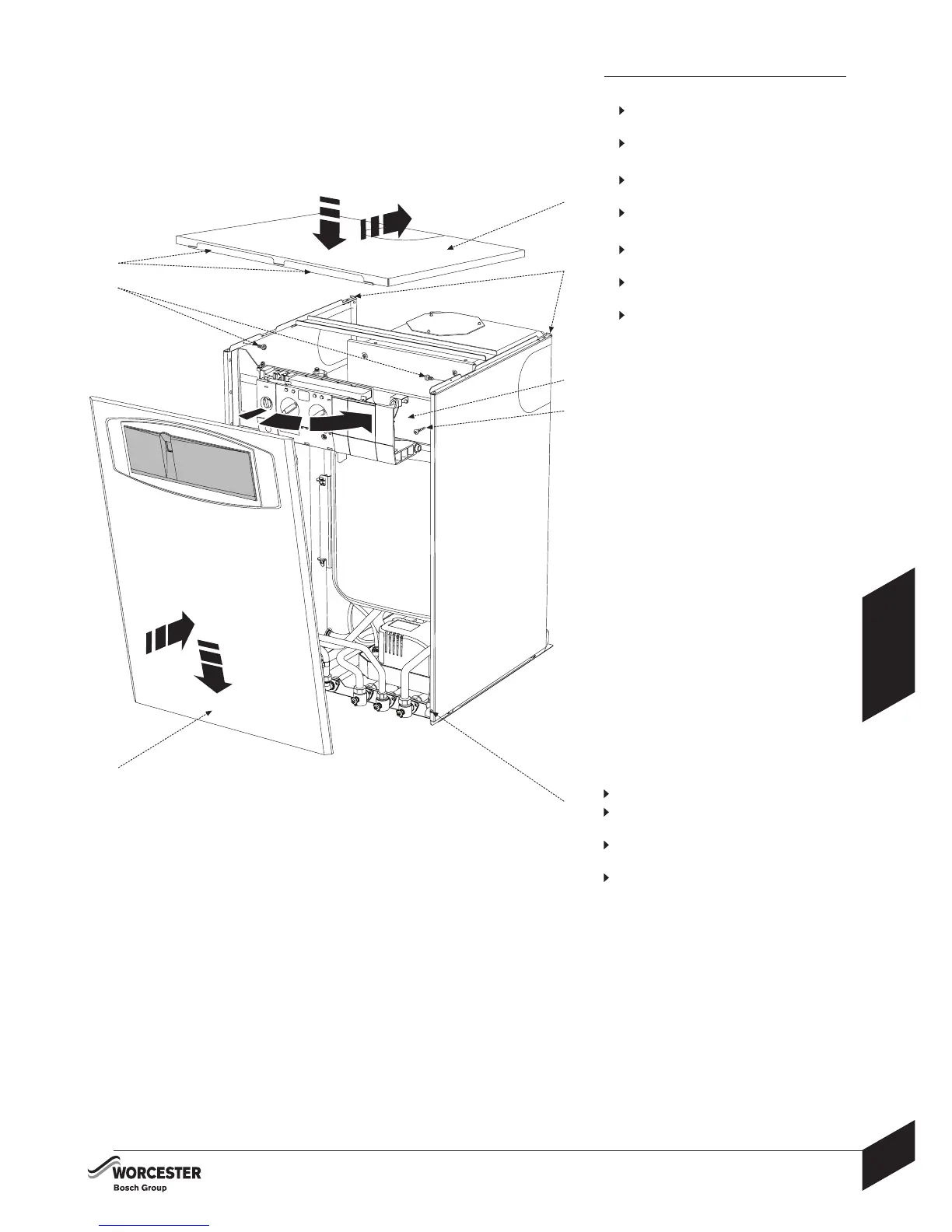 WORCESTER
Bosch Group