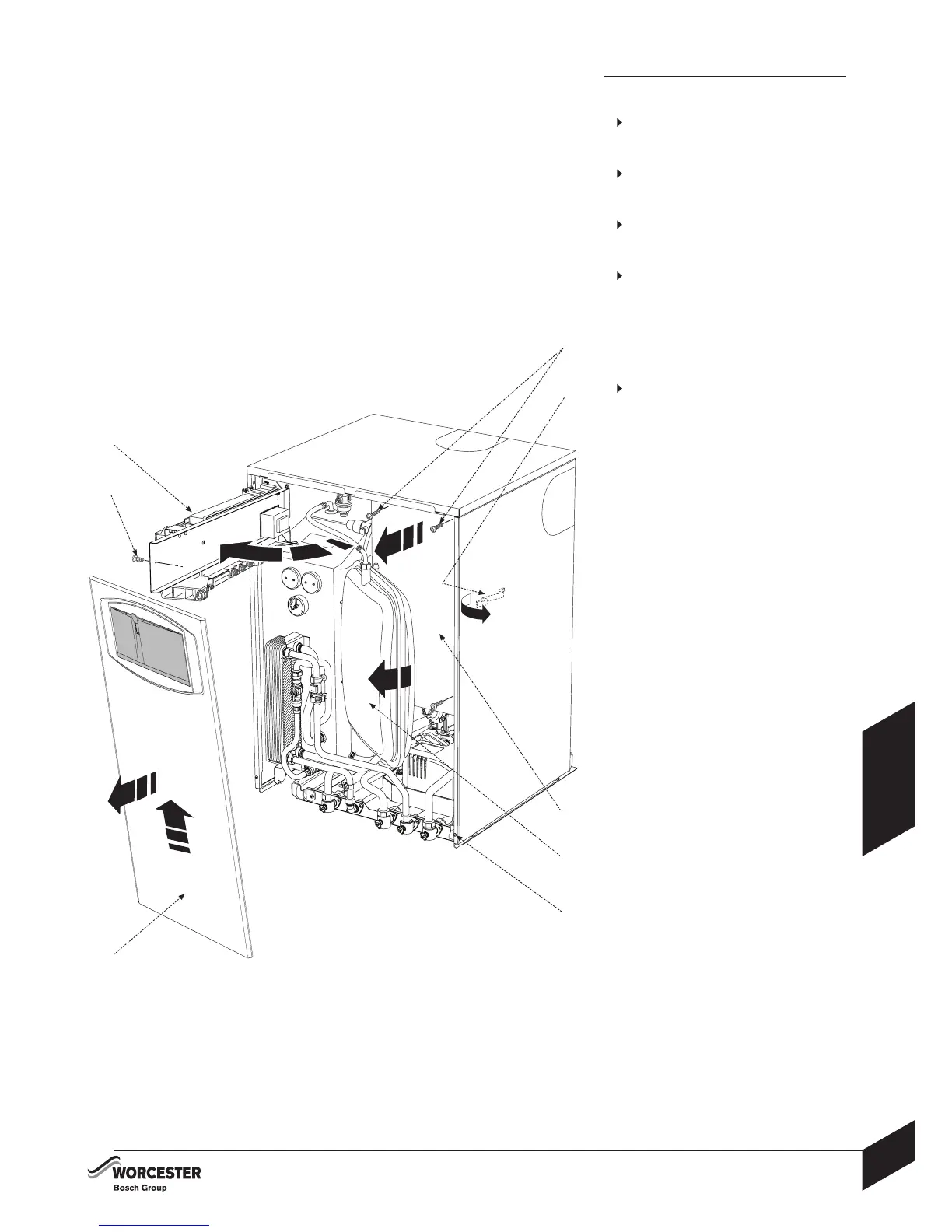 WORCESTER
Bosch Group