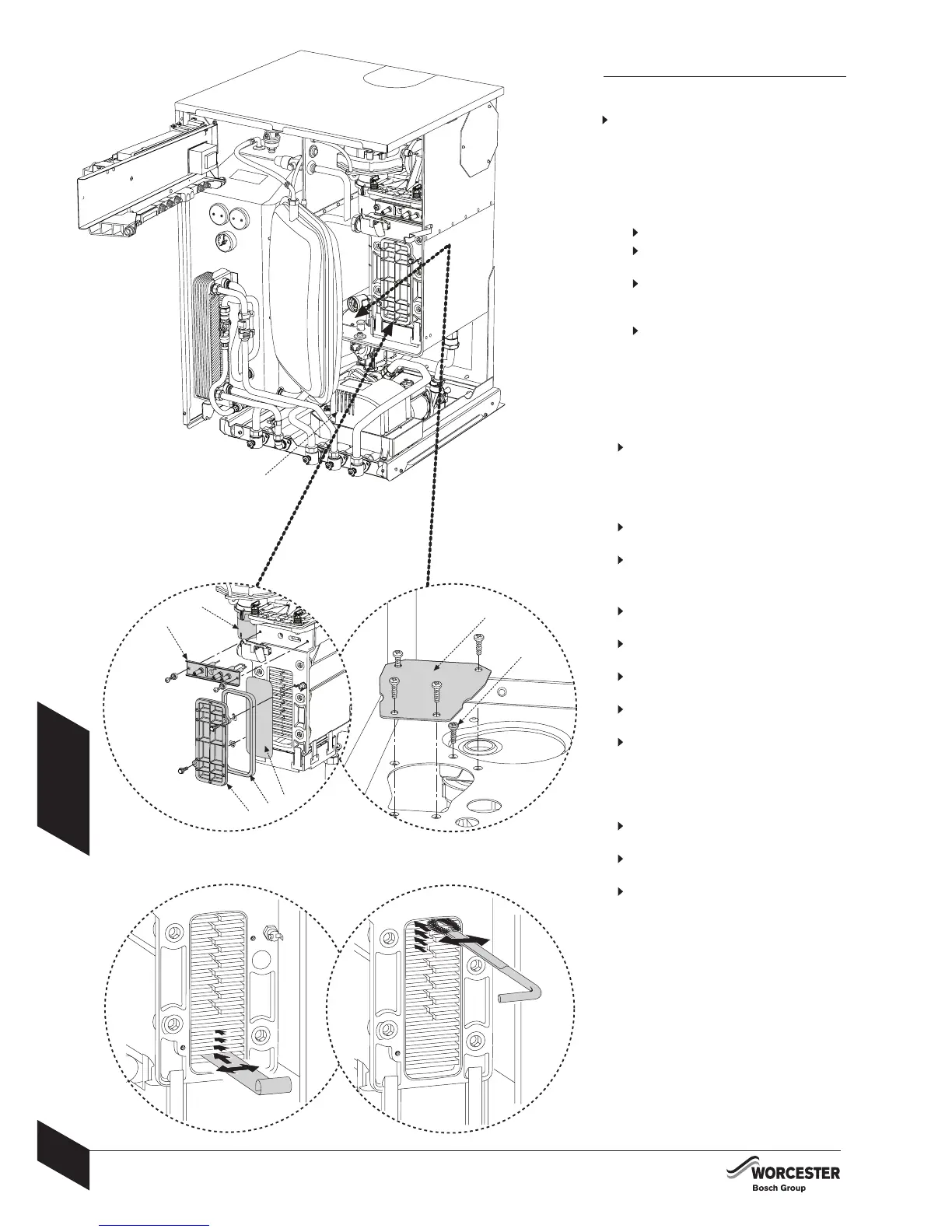 WORCESTER
Bosch Group