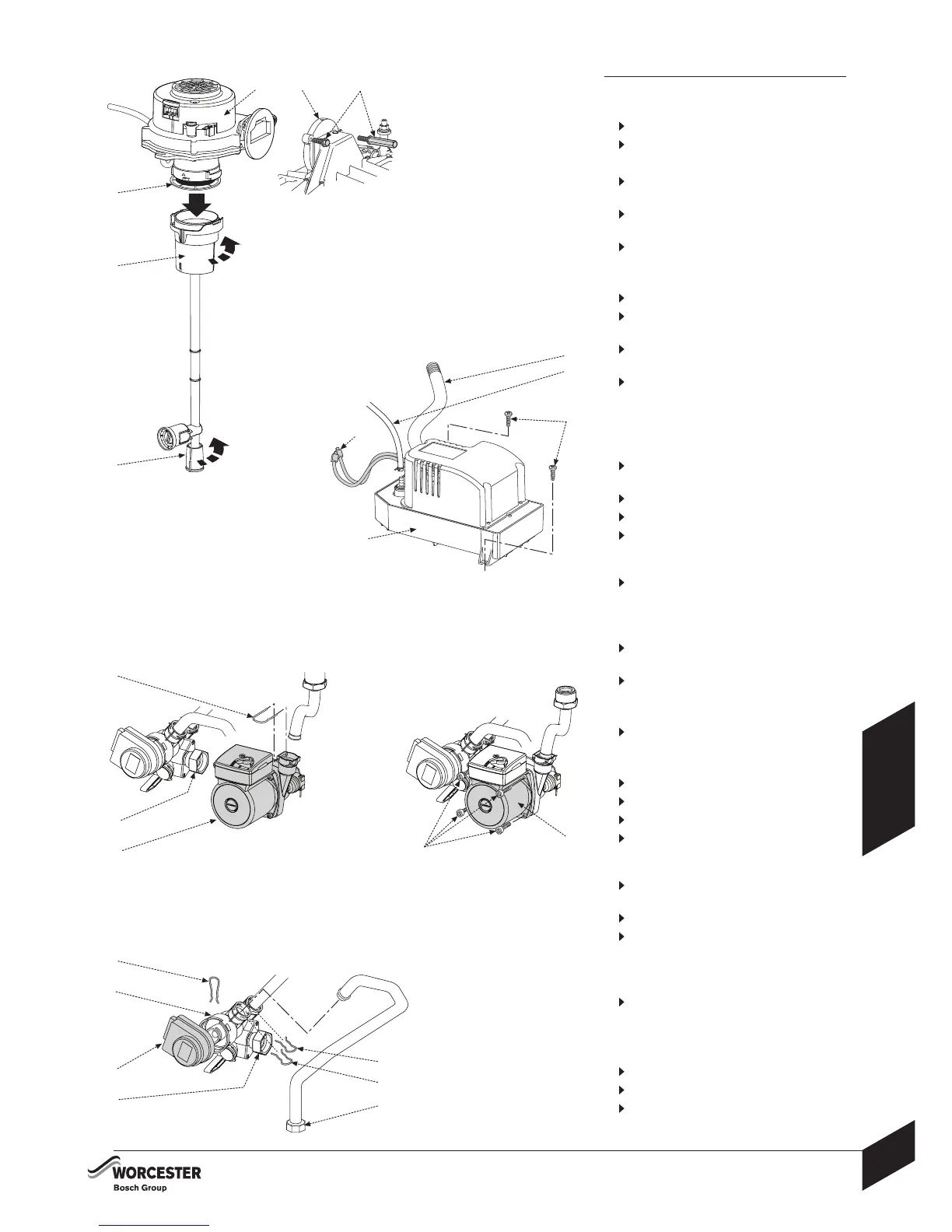 WORCESTER
Bosch Group