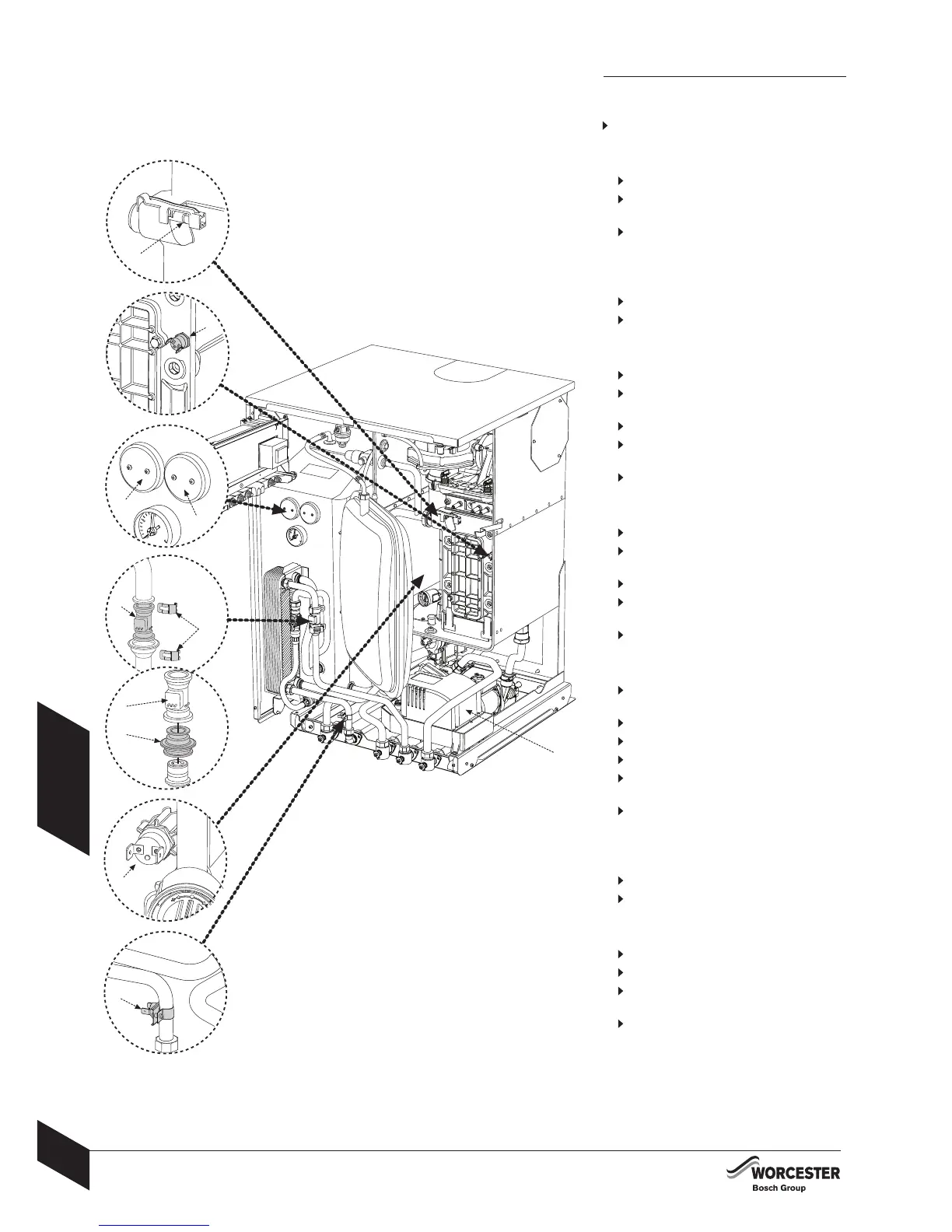 WORCESTER
Bosch Group