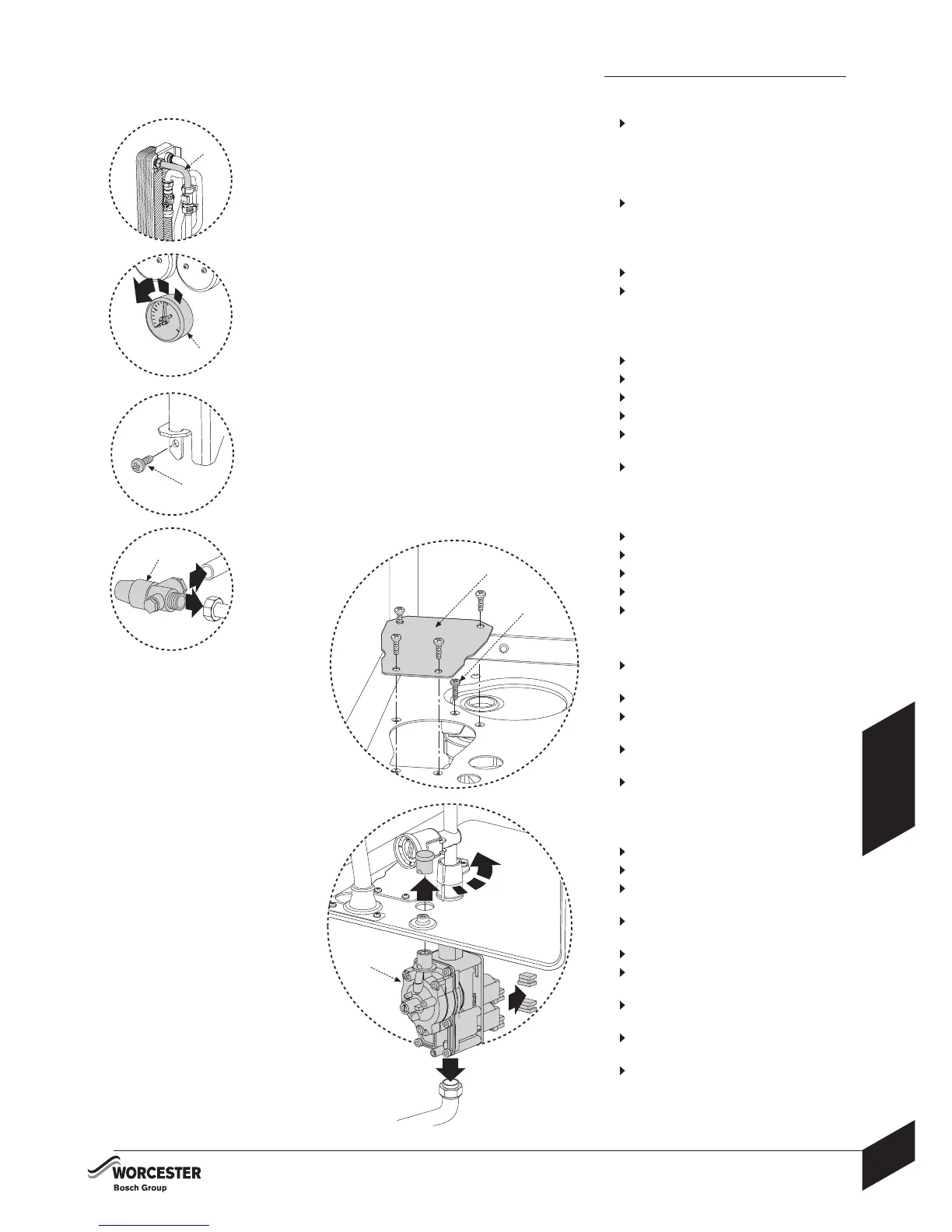 WORCESTER
Bosch Group