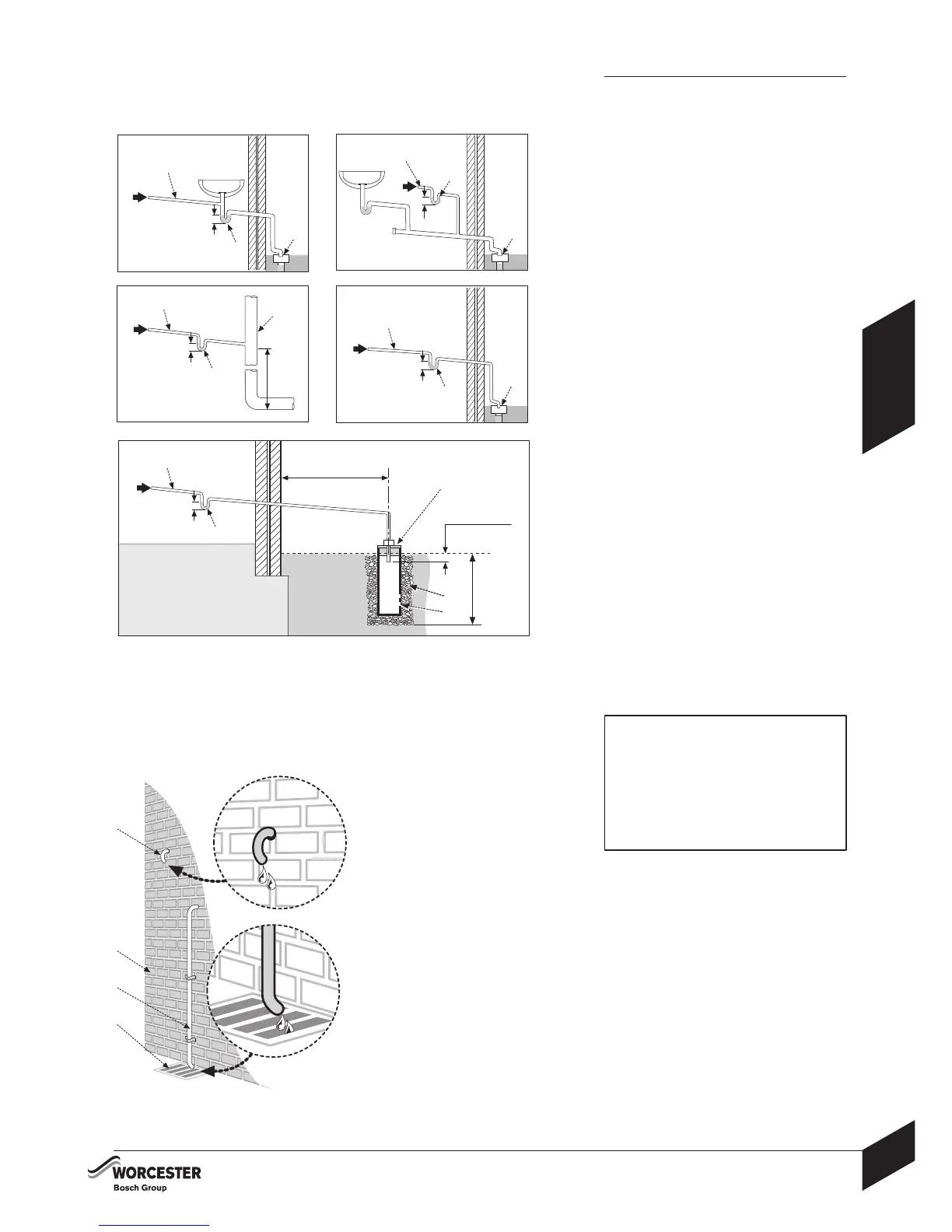 WORCESTER
Bosch Group