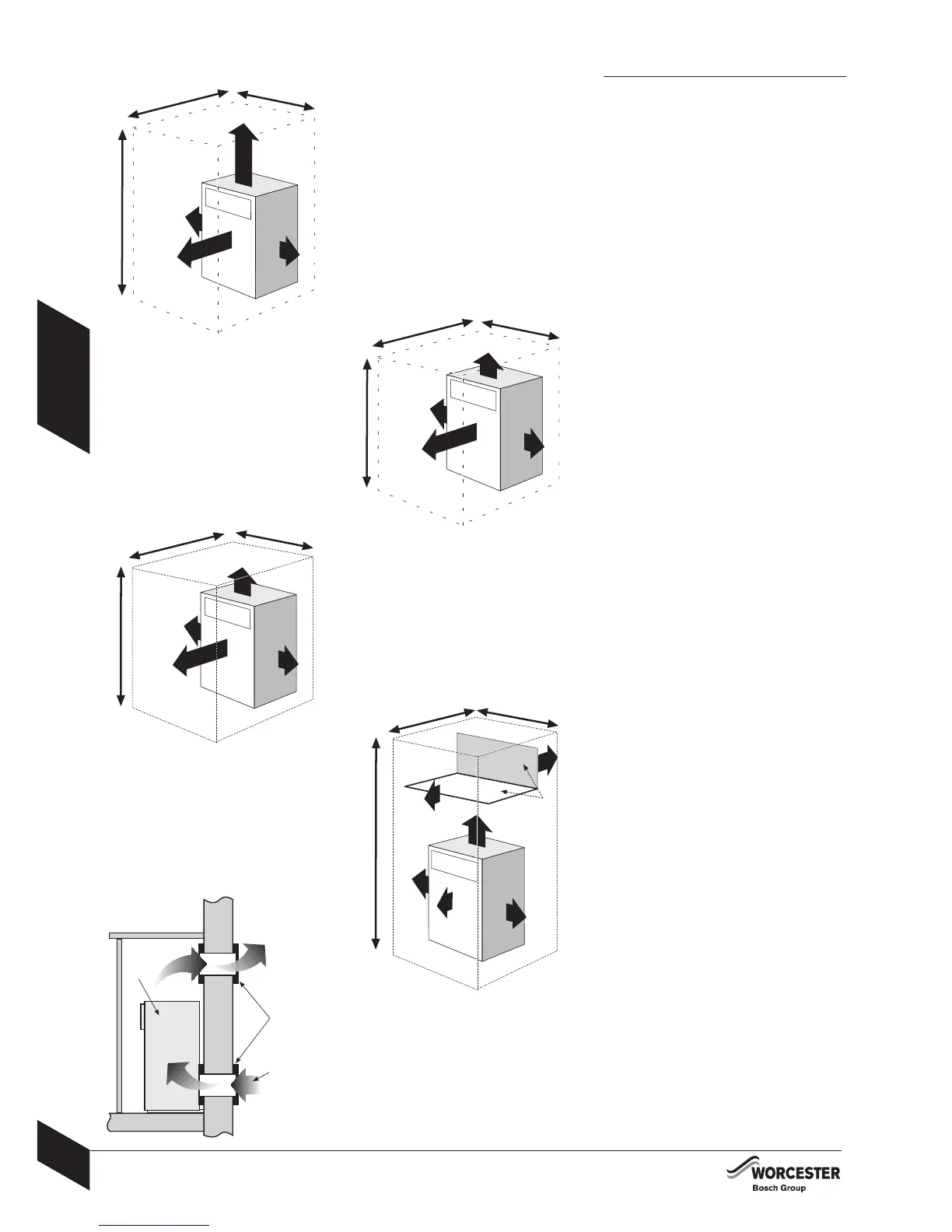 WORCESTER
Bosch Group