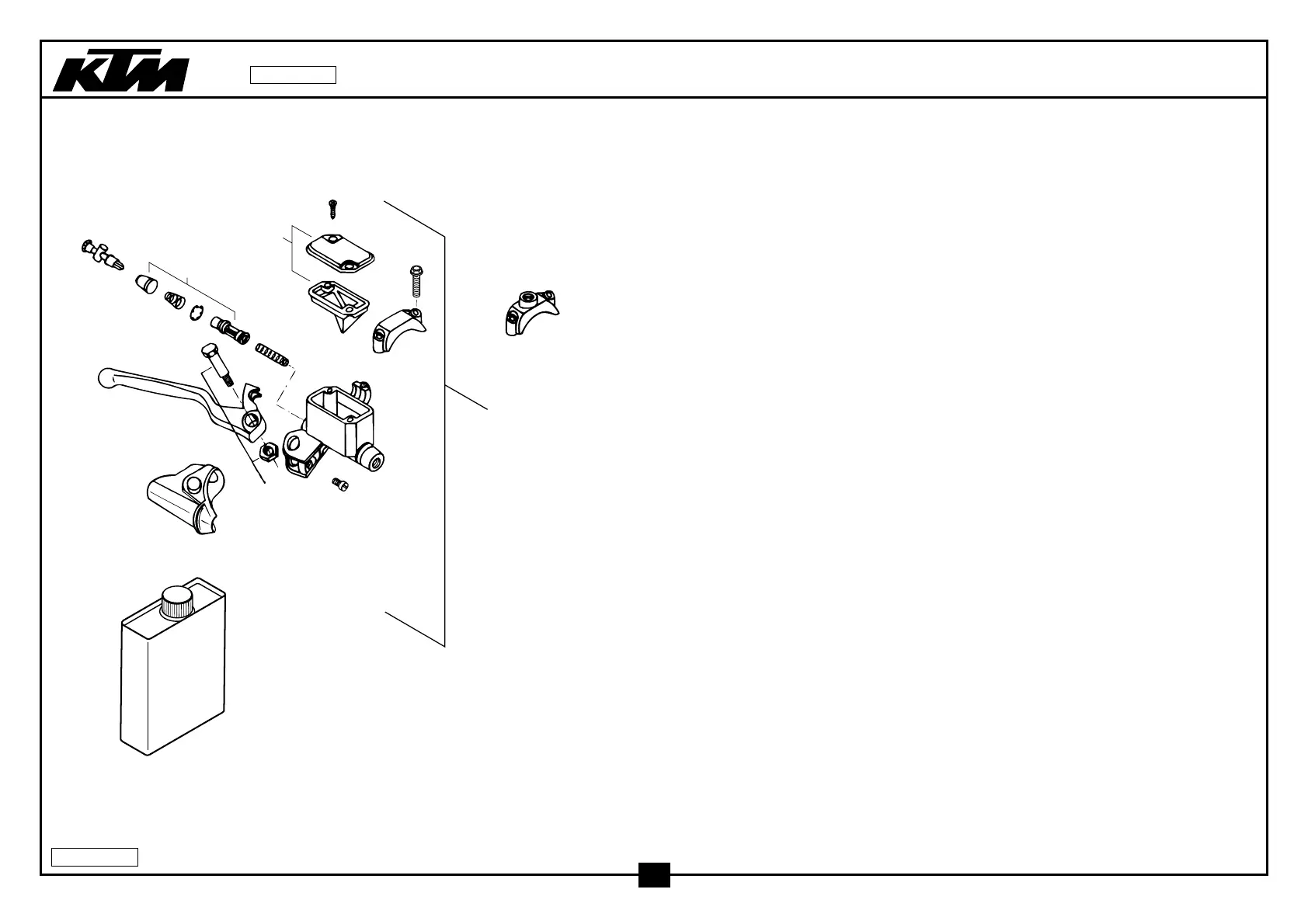 KTM