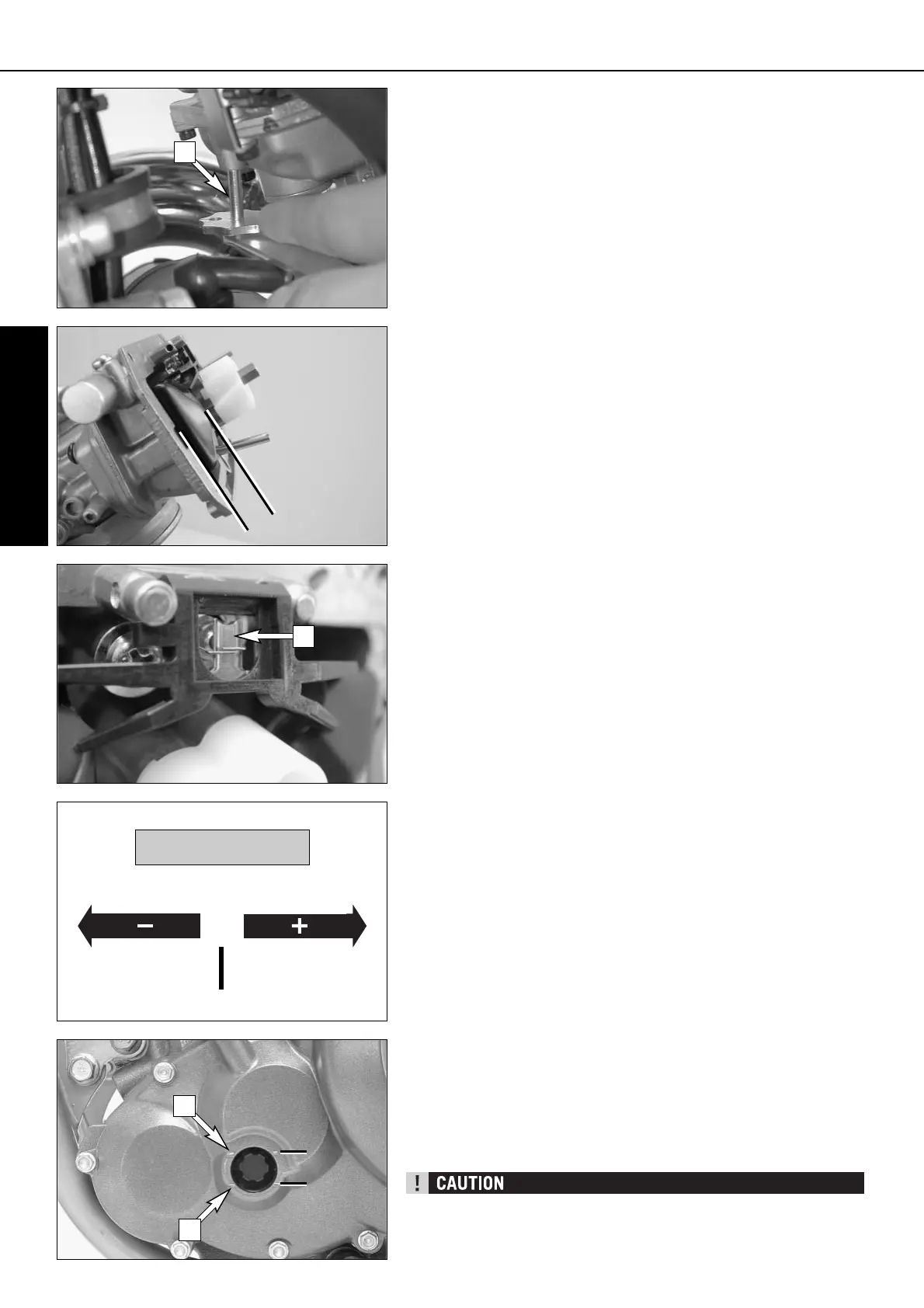 −

+

! CAUTION