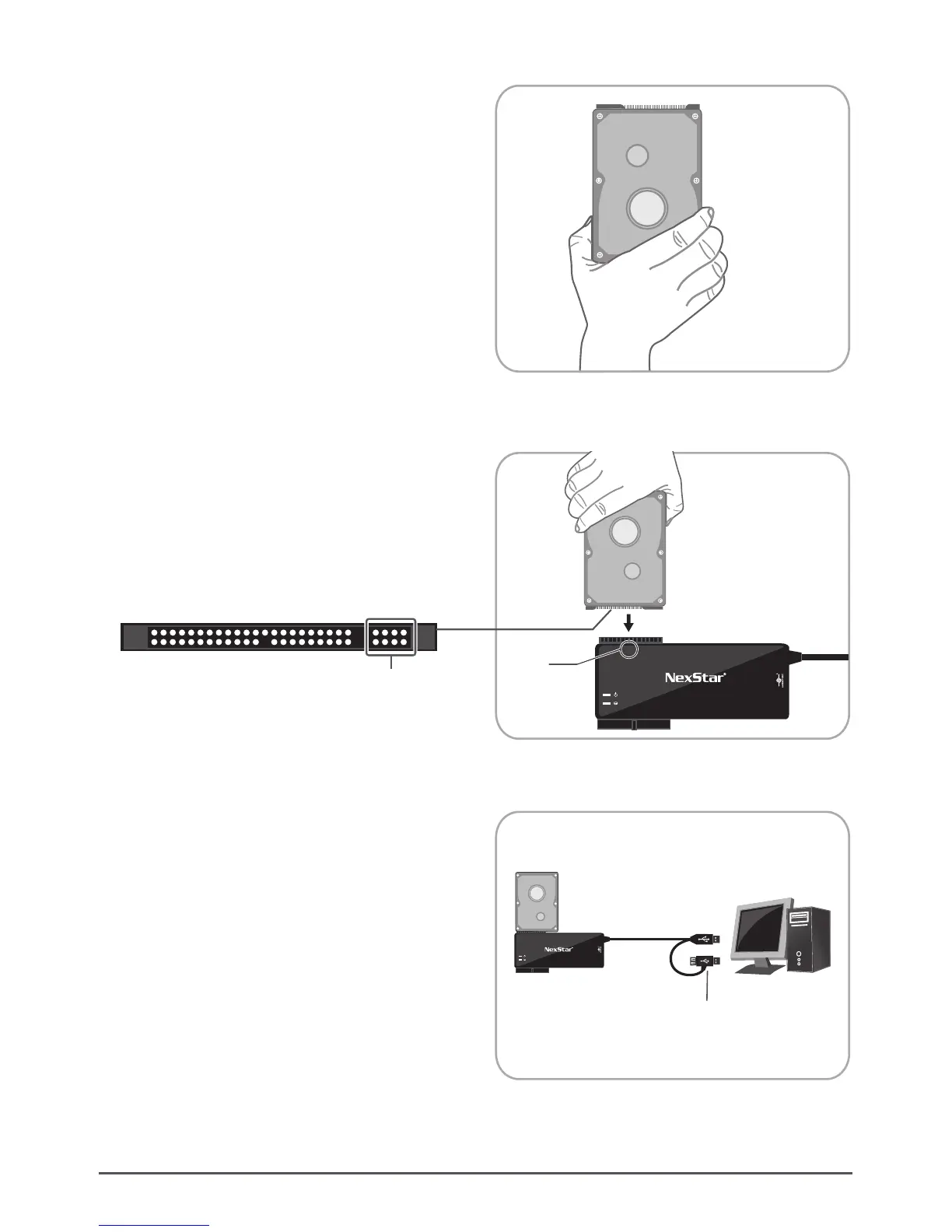 NexStar

NexStar