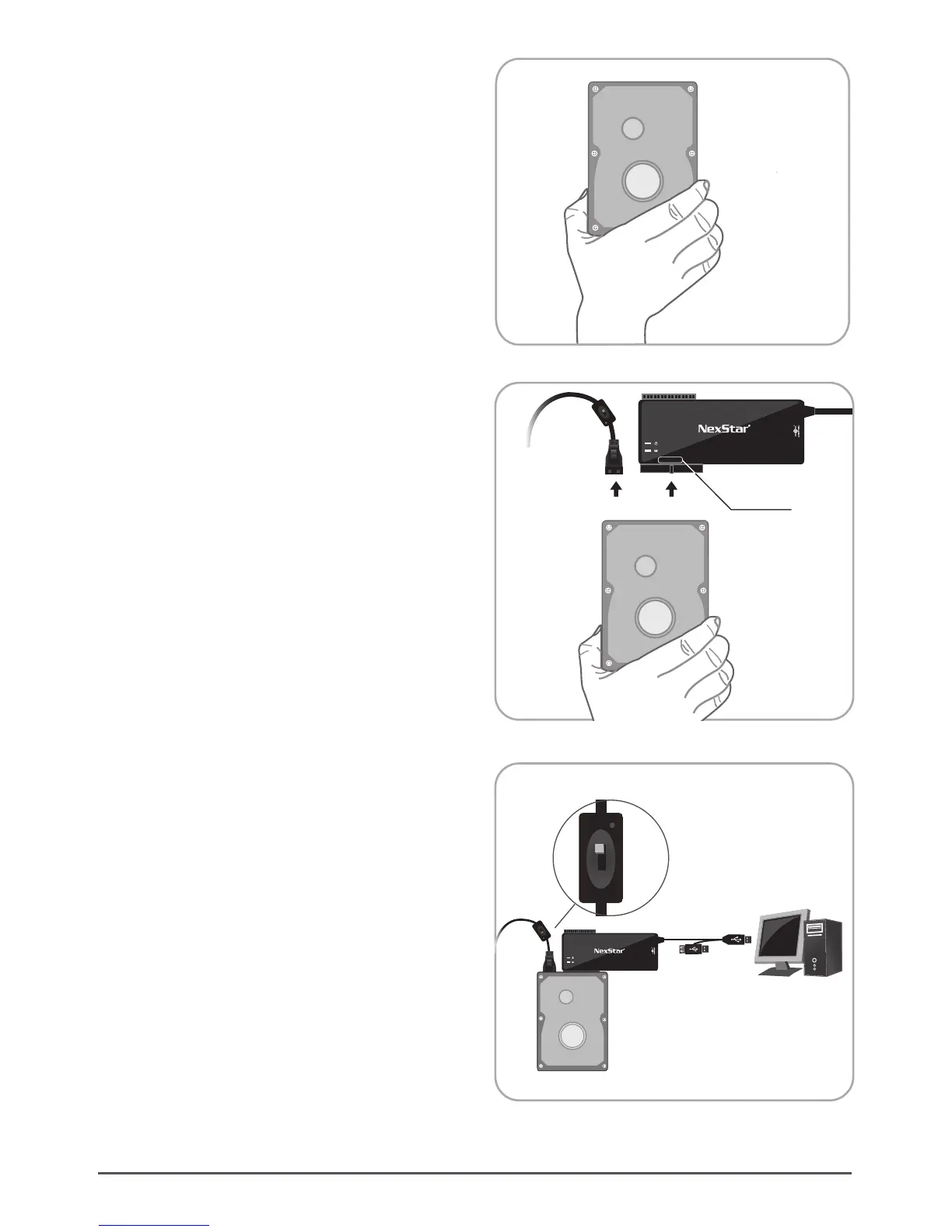 NexStar

NexStar