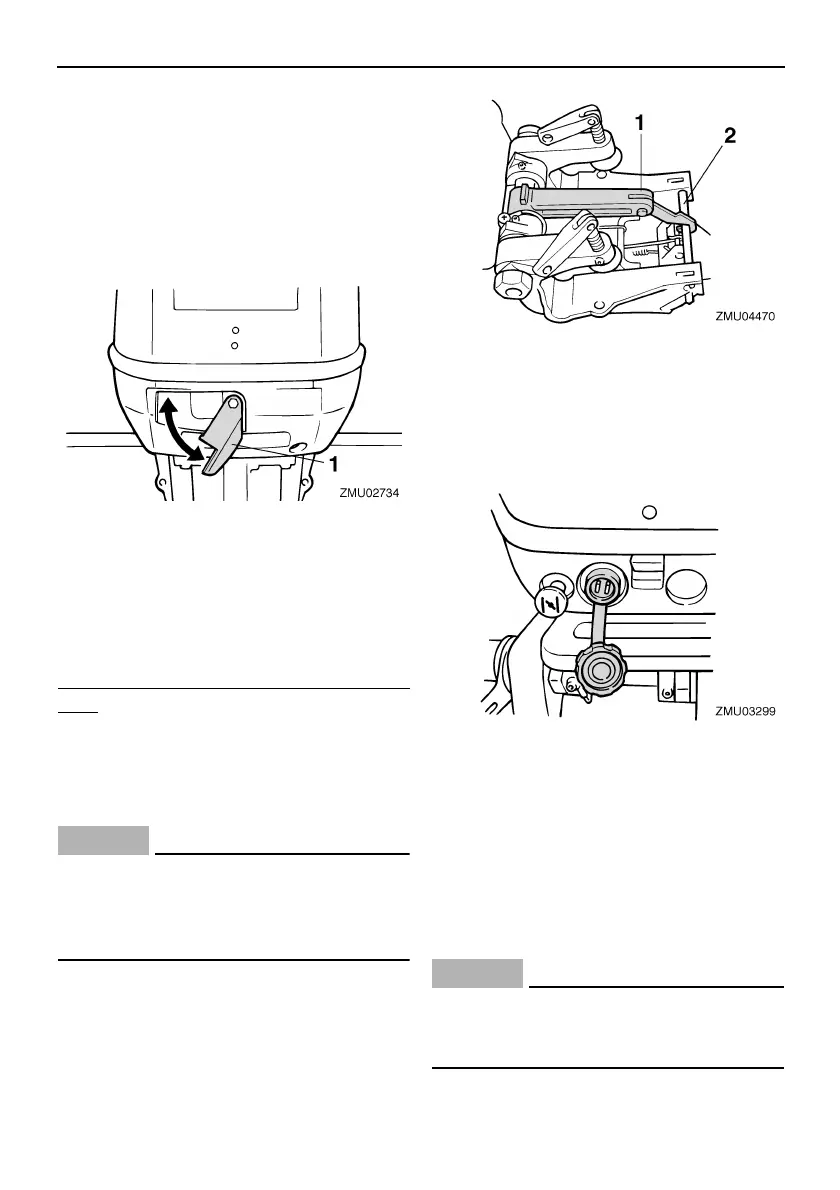 1

ZMU02734

1

2

ZMU04470

ZMU03299