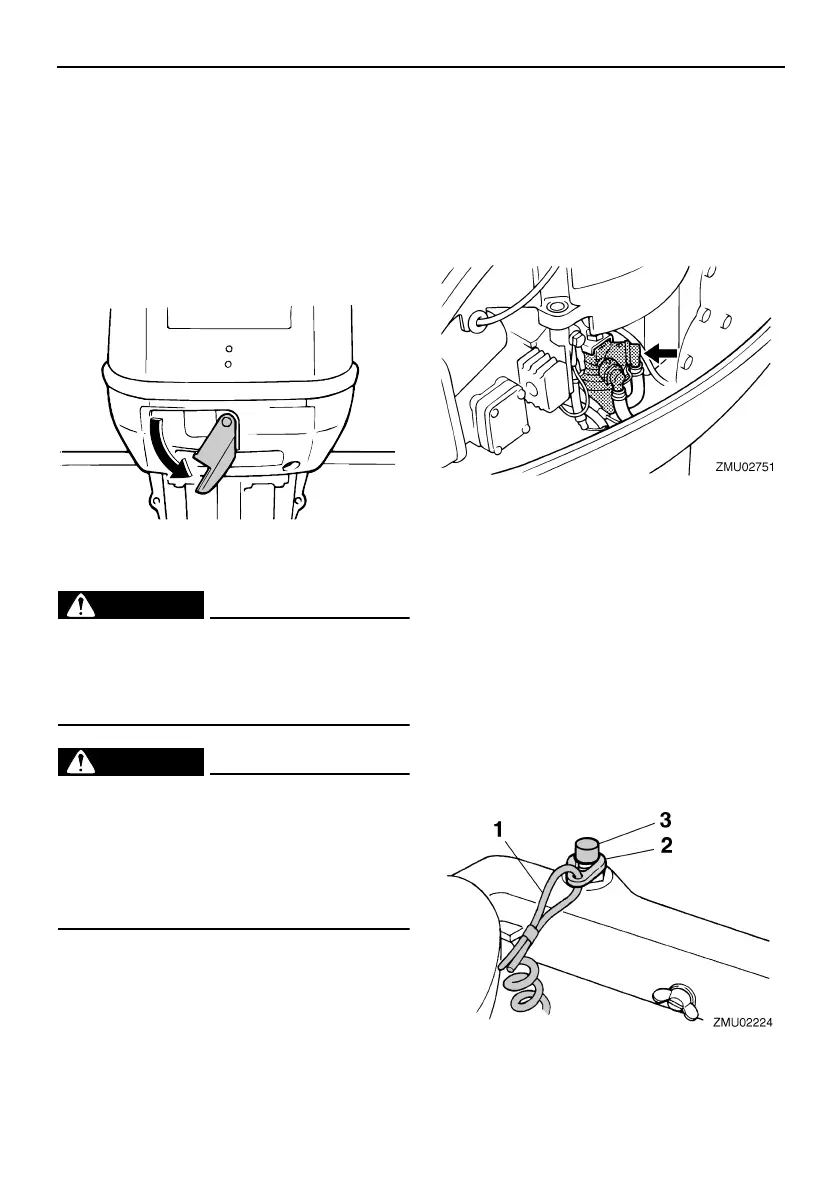 ZMU02751

1
3
2
ZMU02224