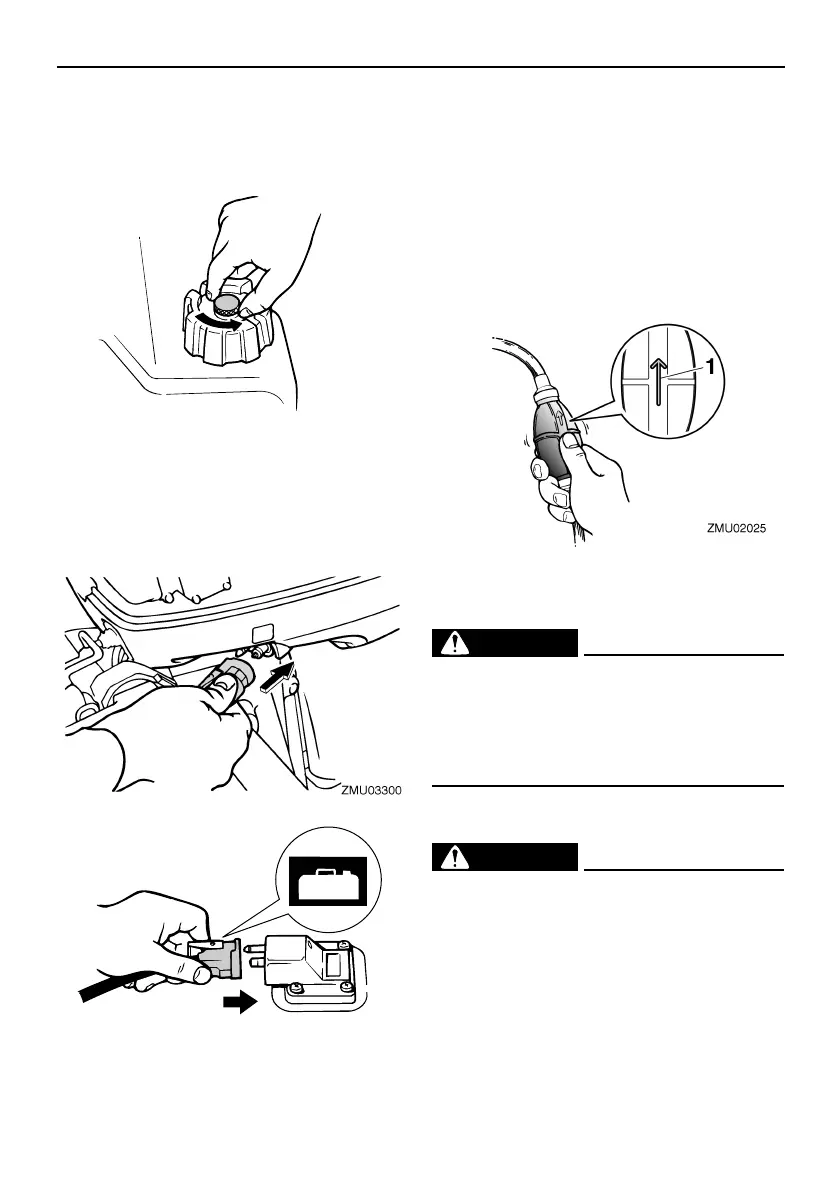 1

ZMU02025

ZMU03300