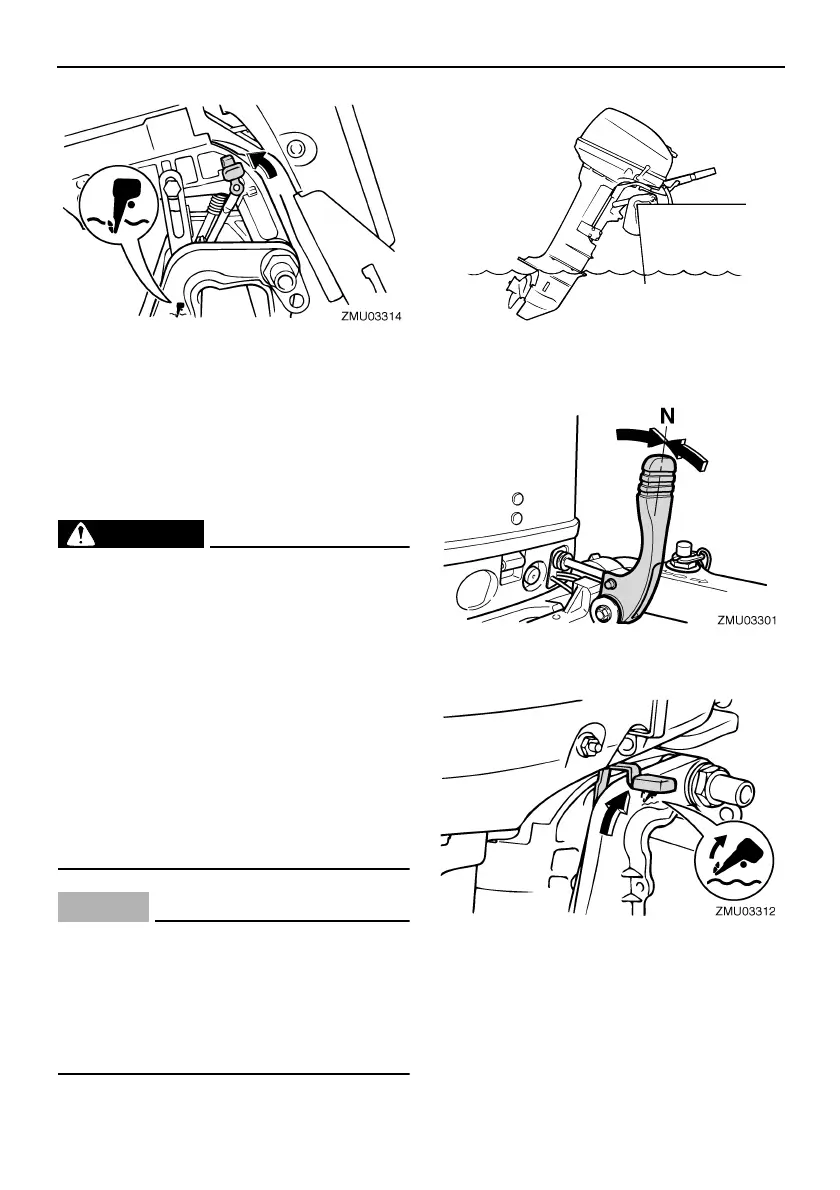 ZMU03314

N

ZMU03301

ZMU03312