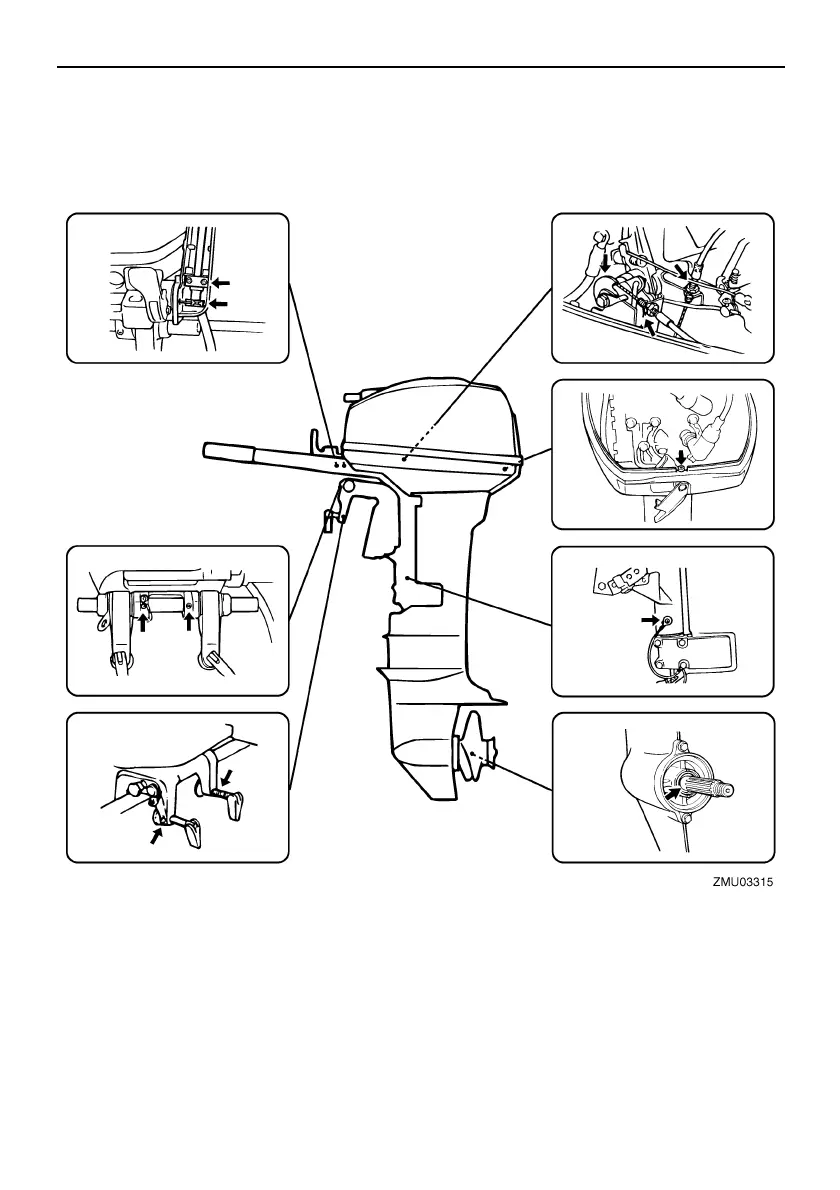 ZMU03315