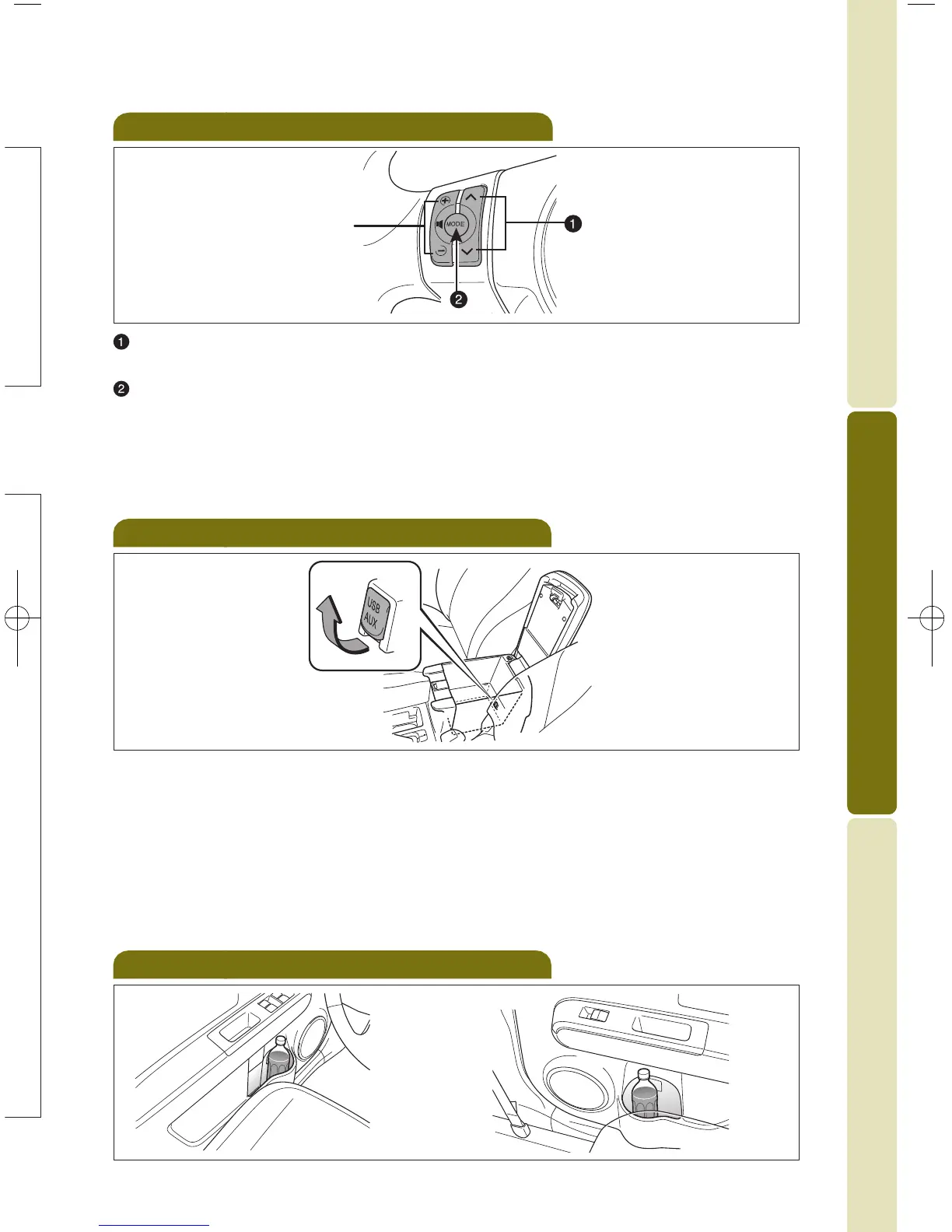 MODE

USB
AUX