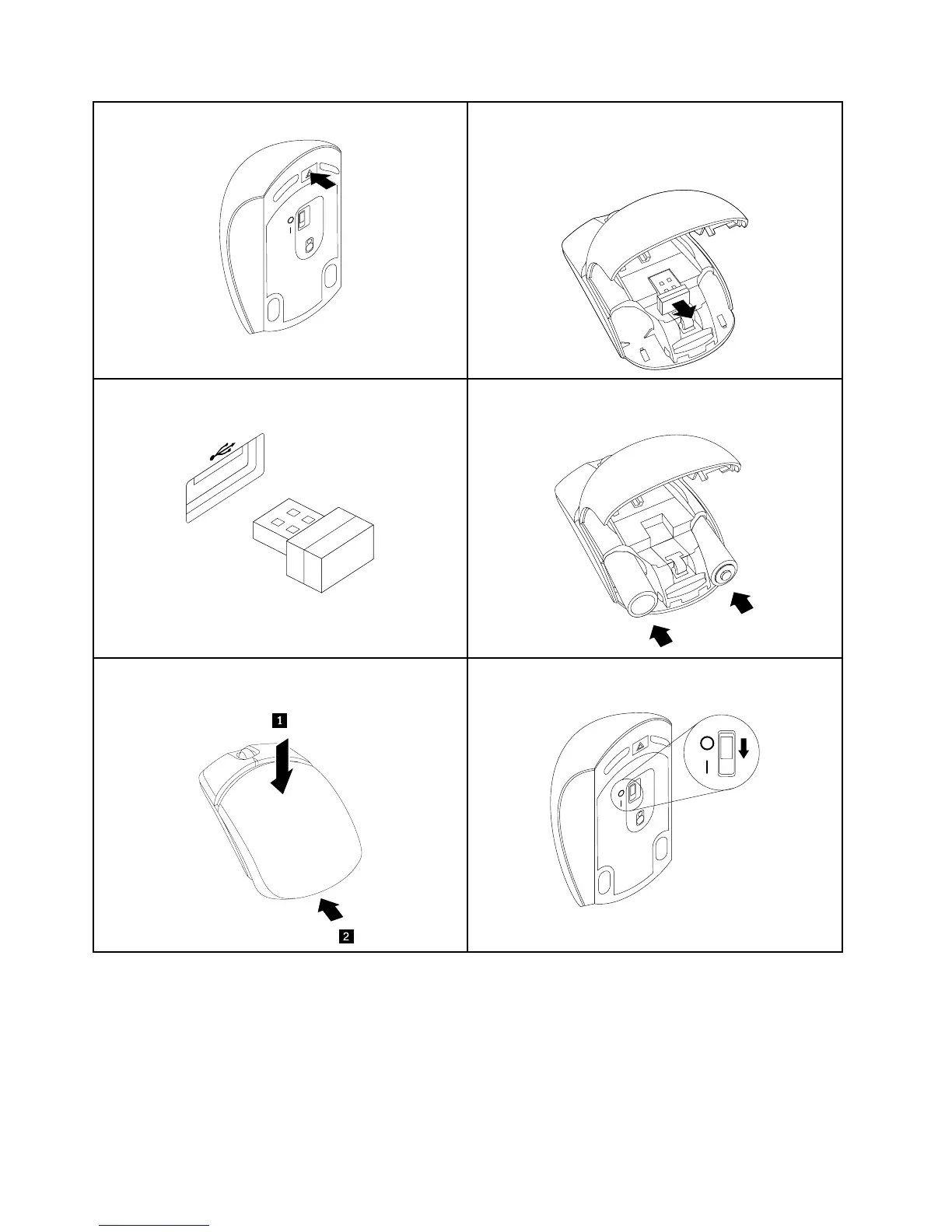 1

2