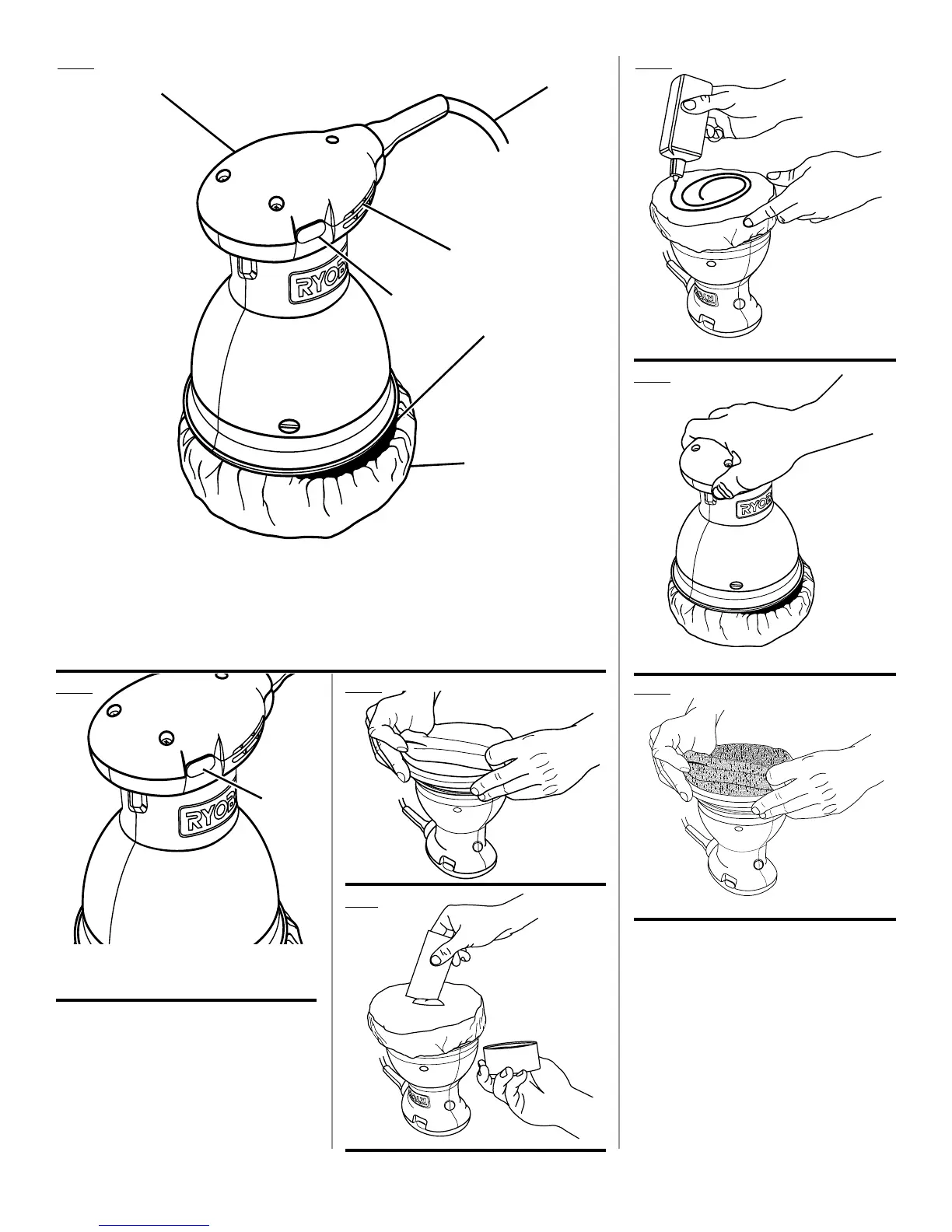 RYOBI

RYOBI

RYOBI

RYOBI