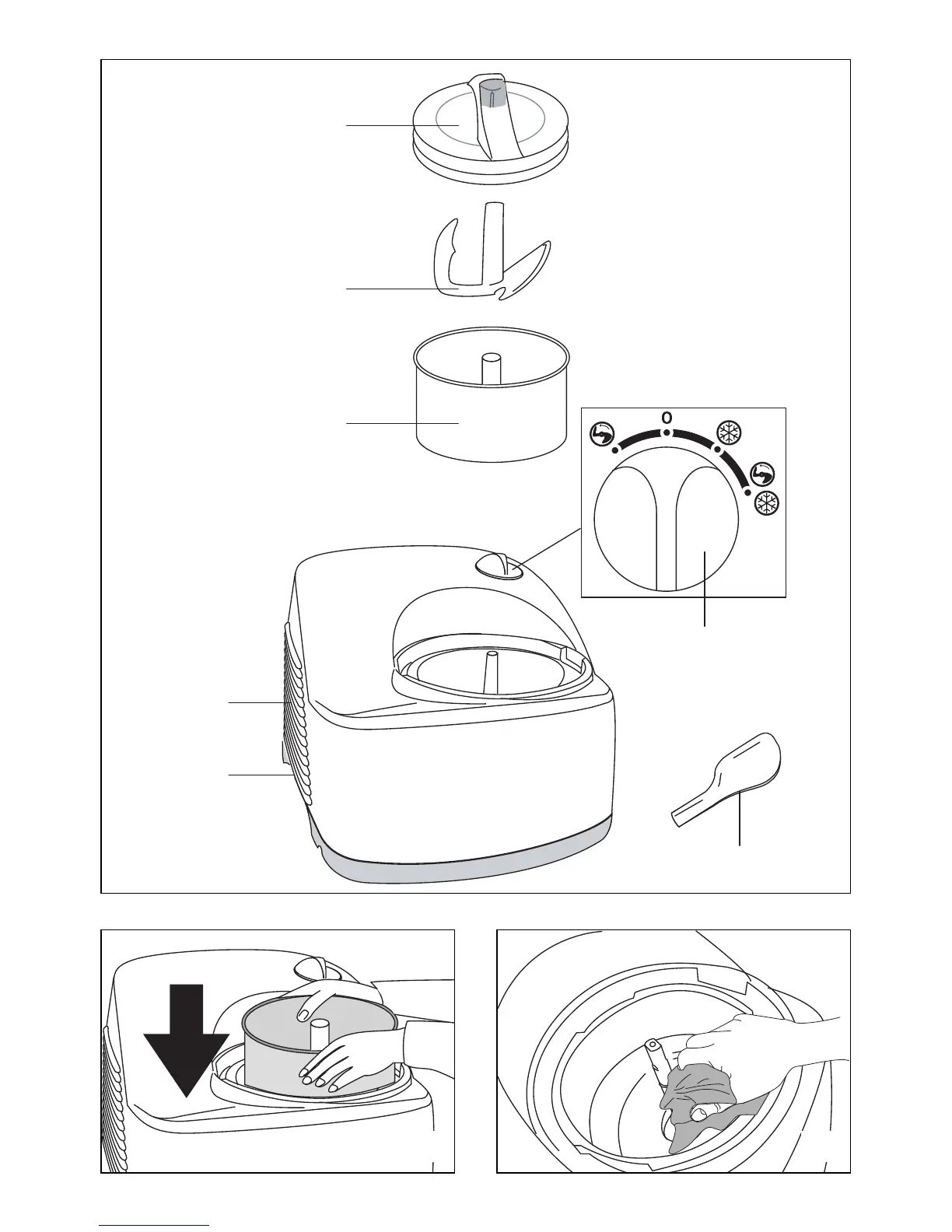 0